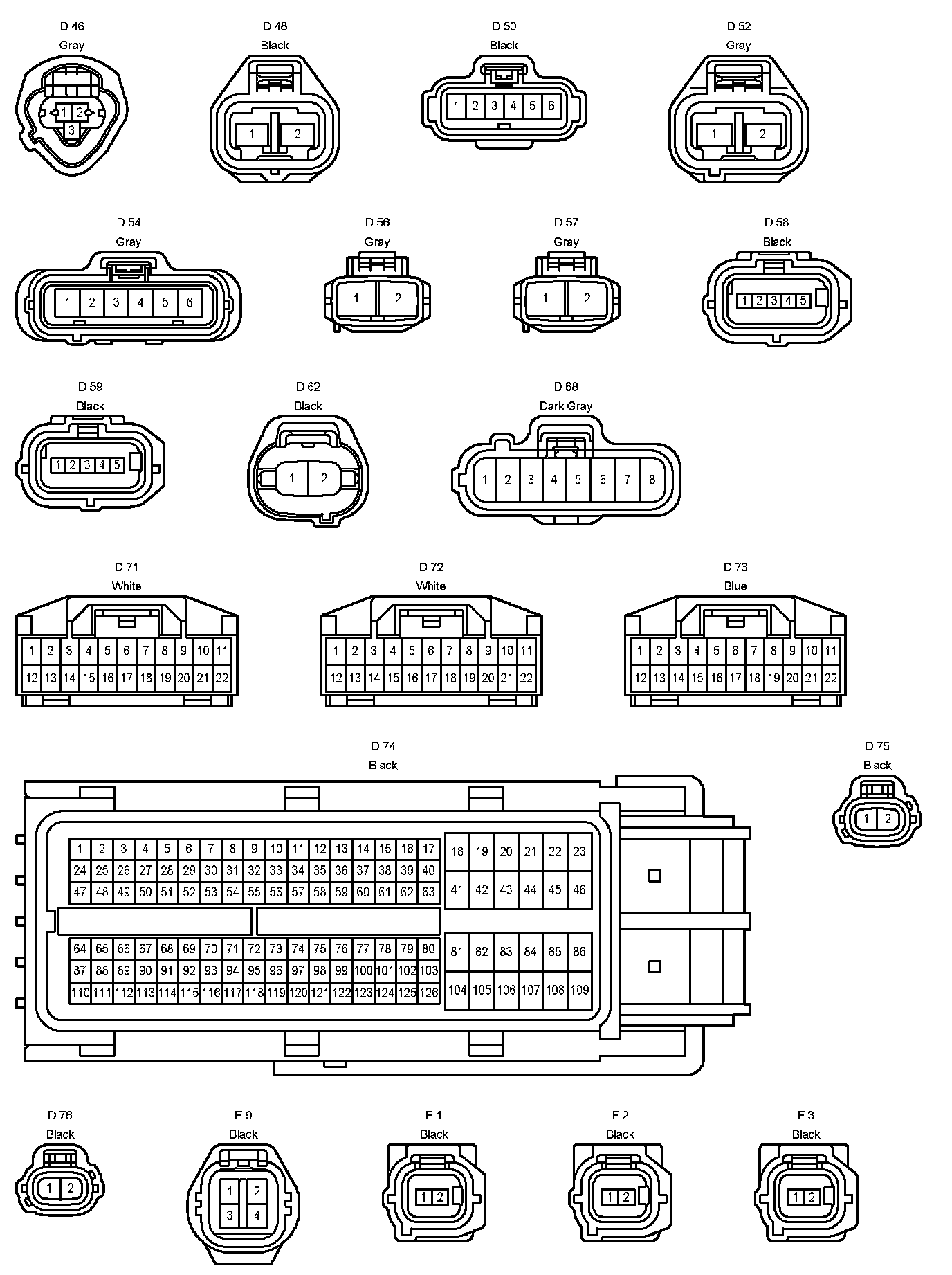 D 46
Gray
1 2
3

D 48
Black
1 2

D 50
Black
1 2 3 4 5 6

D 52
Gray
1 2

D 54
Gray
1 2 3 4 5 6

D 56
Gray
1 2

D 57
Gray
1 2

D 58
Black
1 2 3 4 5

D 59
Black
1 2 3 4 5

D 62
Black
1 2

D 68
Dark Gray
1 2 3 4 5 6 7 8

D 71
White
1 2 3 4 5 6 7 8 9 10 11
12 13 14 15 16 17 18 19 20 21 22

D 72
White
1 2 3 4 5 6 7 8 9 10 11
12 13 14 15 16 17 18 19 20 21 22

D 73
Blue
1 2 3 4 5 6 7 8 9 10 11
12 13 14 15 16 17 18 19 20 21 22

D 74
Black
1 2 3 4 5 6 7 8 9 10 11 12 13 14 15 16 17
24 25 26 27 28 29 30 31 32 33 34 35 36 37 38 39 40
47 48 49 50 51 52 53 54 55 56 57 58 59 60 61 62 63
18 19 20 21 22 23
41 42 43 44 45 46
64 65 66 67 68 69 70 71 72 73 74 75 76 77 78 79 80
87 88 89 90 91 92 93 94 95 96 97 98 99 100 101 102 103
110 111 112 113 114 115 116 117 118 119 120 121 122 123 124 125 126
81 82 83 84 85 86
104 105 106 107 108 109

D 75
Black
1 2

D 76
Black
1 2

E 9
Black
1 2
3 4

F 1
Black
1 2

F 2
Black
1 2

F 3
Black
1 2