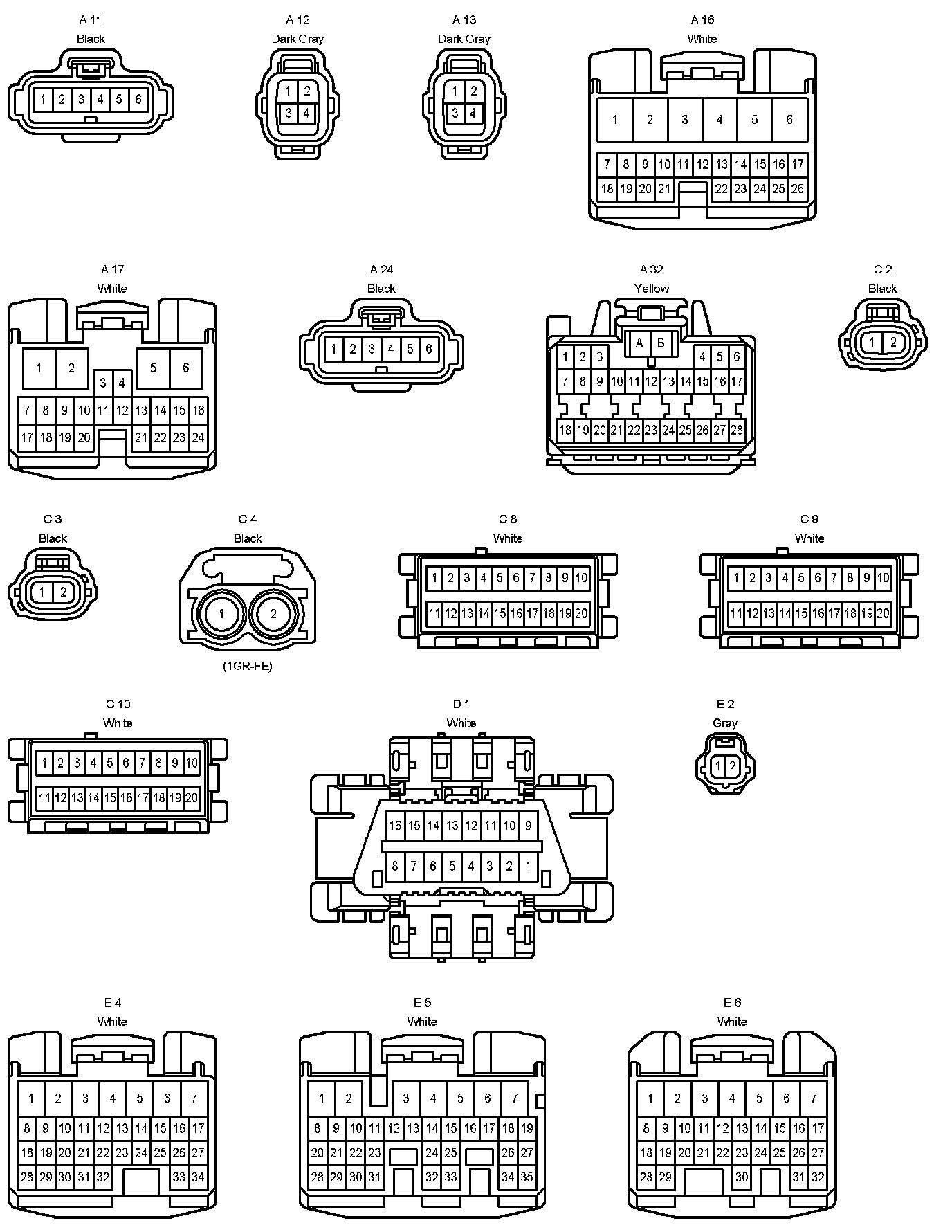 A 11
Black
1 2 3 4 5 6

A 12
Dark Gray
1 2
3 4

A 13
Dark Gray
1 2
3 4

A 16
White
1 2 3 4 5 6
7 8 9 10 11 12 13 14 15 16 17
18 19 20 21 22 23 24 25 26

A 17
White
1 2 5 6
3 4
7 8 9 10 11 12 13 14 15 16
17 18 19 20 21 22 23 24

A 24
Black
1 2 3 4 5 6

A 32
Yellow
A B
1 2 3 4 5 6
7 8 9 10 11 12 13 14 15 16 17
18 19 20 21 22 23 24 25 26 27 28

C 2
Black
1 2

C 3
Black
1 2

C 4
Black
1 2
(1GR-FE)

C 8
White
1 2 3 4 5 6 7 8 9 10
11 12 13 14 15 16 17 18 19 20

C 9
White
1 2 3 4 5 6 7 8 9 10
11 12 13 14 15 16 17 18 19 20

C 10
White
1 2 3 4 5 6 7 8 9 10
11 12 13 14 15 16 17 18 19 20

D 1
White
16 15 14 13 12 11 10 9
8 7 6 5 4 3 2 1

E 2
Gray
1 2

E 4
White
1 2 3 4 5 6 7
8 9 10 11 12 13 14 15 16 17
18 19 20 21 22 23 24 25 26 27
28 29 30 31 32 33 34

E 5
White
1 2 3 4 5 6 7
8 9 10 11 12 13 14 15 16 17 18 19
20 21 22 23 24 25 26 27
28 29 30 31 32 33 34 35

E 6
White
1 2 3 4 5 6 7
8 9 10 11 12 13 14 15 16 17
18 19 20 21 22 23 24 25 26 27
28 29 30 31 32