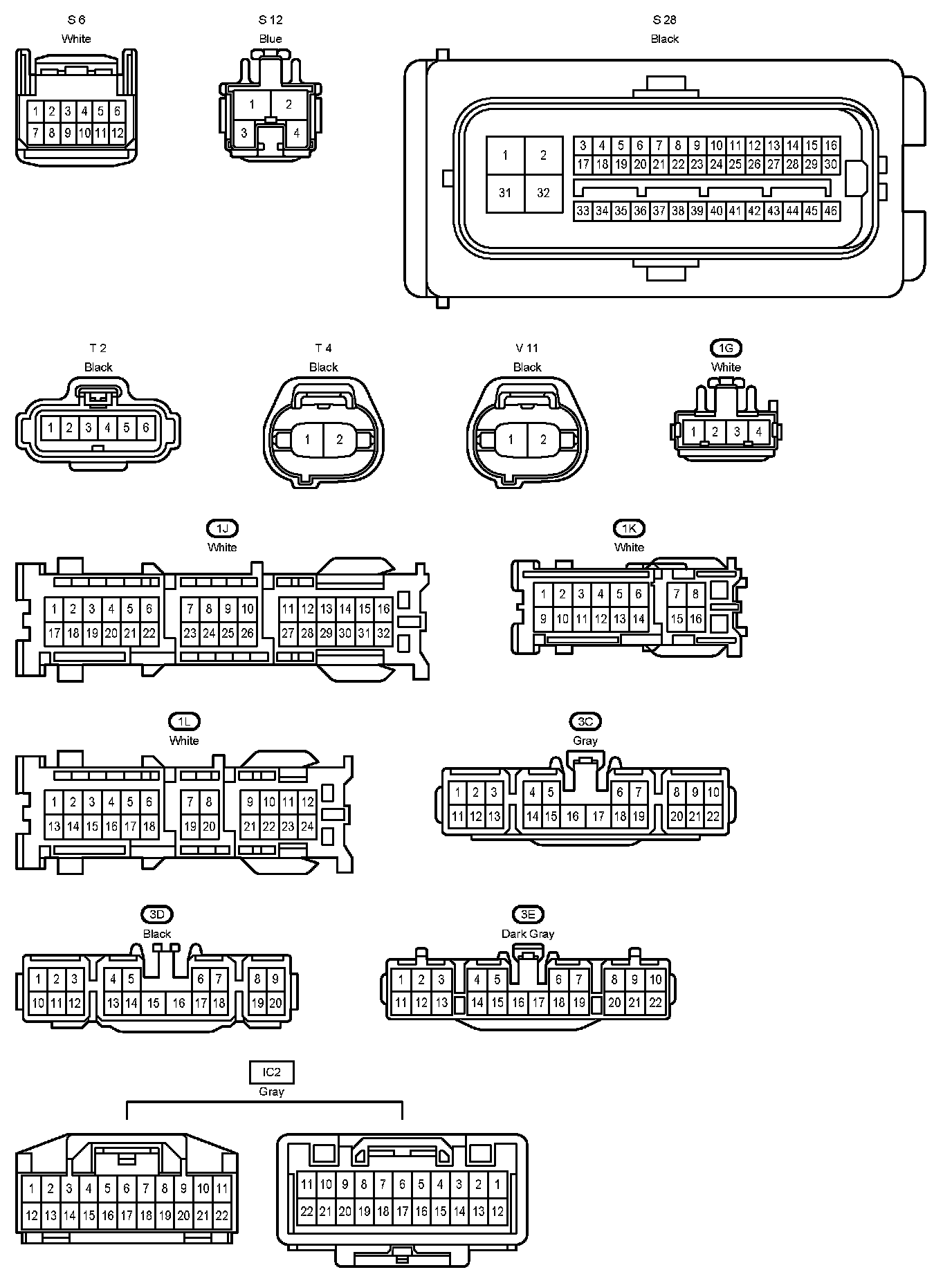 S 6
White
1 2 3 4 5 6
7 8 9 10 11 12

S 12
Blue
1 2
3 4

S 28
Black
1 2
31 32
3 4 5 6 7 8 9 10 11 12 13 14 15 16
17 18 19 20 21 22 23 24 25 26 27 28 29 30
33 34 35 36 37 38 39 40 41 42 43 44 45 46

T 2
Black
1 2 3 4 5 6

T 4
Black
1 2

V 11
Black
1 2

1G
White
1 2 3 4

1J
White
1 2 3 4 5 6 7 8 9 10 11 12 13 14 15 16
17 18 19 20 21 22 23 24 25 26 27 28 29 30 31 32

1K
White
1 2 3 4 5 6 7 8
9 10 11 12 13 14 15 16

1L
White
1 2 3 4 5 6 7 8 9 10 11 12
13 14 15 16 17 18 19 20 21 22 23 24

3C
Gray
1 2 3 4 5 6 7 8 9 10
11 12 13 14 15 16 17 18 19 20 21 22

3D
Black
1 2 3 4 5 6 7 8 9
10 11 12 13 14 15 16 17 18 19 20

3E
Dark Gray
1 2 3 4 5 6 7 8 9 10
11 12 13 14 15 16 17 18 19 20 21 22

IC2
Gray
1 2 3 4 5 6 7 8 9 10 11
12 13 14 15 16 17 18 19 20 21 22
11 10 9 8 7 6 5 4 3 2 1
22 21 20 19 18 17 16 15 14 13 12