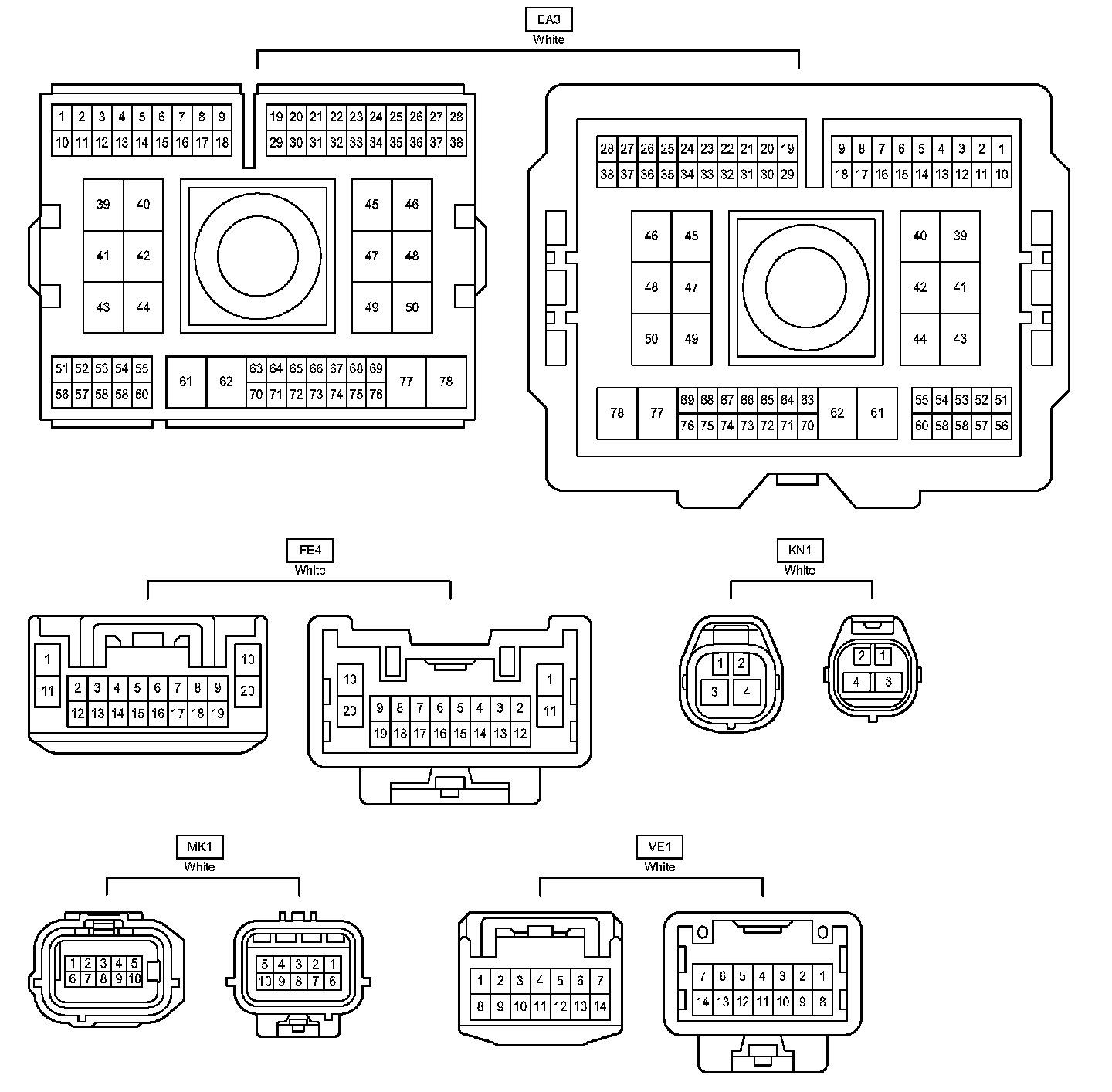 EA3
White

1 2 3 4 5 6 7 8 9
10 11 12 13 14 15 16 17 18
19 20 21 22 23 24 25 26 27 28
29 30 31 32 33 34 35 36 37 38
39 40
41 42
43 44
45 46
47 48
49 50
51 52 53 54 55
56 57 58 58 60
61 62
63 64 65 66 67 68 69
70 71 72 73 74 75 76
77 78

28 27 26 25 24 23 22 21 20 19
38 37 36 35 34 33 32 31 30 29
9 8 7 6 5 4 3 2 1
18 17 16 15 14 13 12 11 10
46 45
48 47
50 49
40 39
42 41
44 43
78 77
69 68 67 66 65 64 63
76 75 74 73 72 71 70
62 61
55 54 53 52 51
60 58 58 57 56

FE4
White

1
11
2 3 4 5 6 7 8 9
12 13 14 15 16 17 18 19
10
20

10
20
9 8 7 6 5 4 3 2
19 18 17 16 15 14 13 12
1
11

KN1
White

1 2
3 4

2 1
4 3

MK1
White

1 2 3 4 5
6 7 8 9 10

5 4 3 2 1
10 9 8 7 6

VE1
White

1 2 3 4 5 6 7
8 9 10 11 12 13 14

7 6 5 4 3 2 1
14 13 12 11 10 9 8