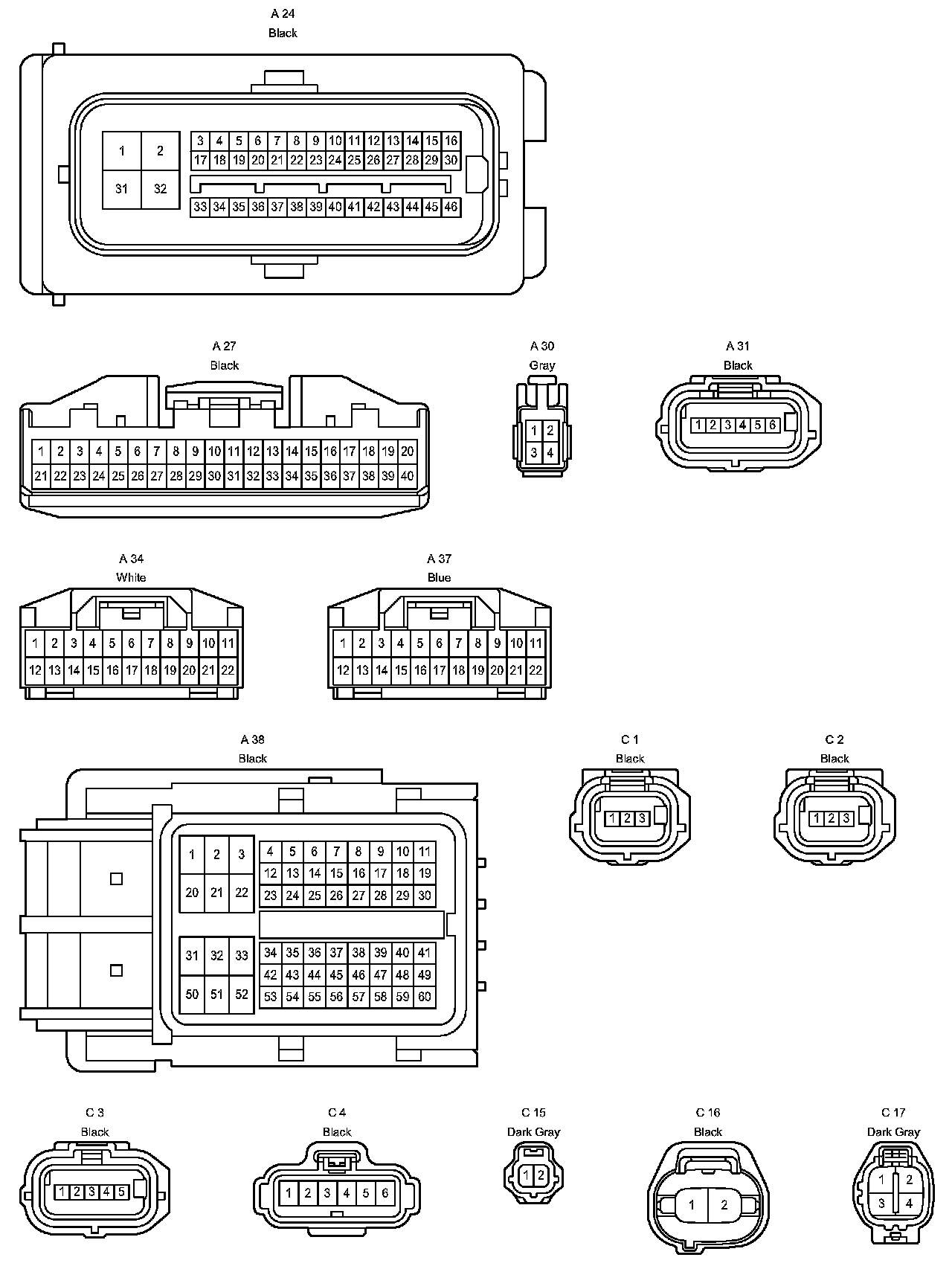 A 24
Black

1 2
31 32

3 4 5 6 7 8 9 10 11 12 13 14 15 16
17 18 19 20 21 22 23 24 25 26 27 28 29 30
33 34 35 36 37 38 39 40 41 42 43 44 45 46

A 27
Black

1 2 3 4 5 6 7 8 9 10 11 12 13 14 15 16 17 18 19 20
21 22 23 24 25 26 27 28 29 30 31 32 33 34 35 36 37 38 39 40

A 30
Gray

1 2
3 4

A 31
Black

1 2 3 4 5 6

A 34
White

1 2 3 4 5 6 7 8 9 10 11
12 13 14 15 16 17 18 19 20 21 22

A 37
Blue

1 2 3 4 5 6 7 8 9 10 11
12 13 14 15 16 17 18 19 20 21 22

A 38
Black

1 2 3
20 21 22
4 5 6 7 8 9 10 11
12 13 14 15 16 17 18 19
23 24 25 26 27 28 29 30
31 32 33
50 51 52
34 35 36 37 38 39 40 41
42 43 44 45 46 47 48 49
53 54 55 56 57 58 59 60

C 1
Black

1 2 3

C 2
Black

1 2 3

C 3
Black

1 2 3 4 5

C 4
Black

1 2 3 4 5 6

C 15
Dark Gray

1 2

C 16
Black

1 2

C 17
Dark Gray

1 2
3 4