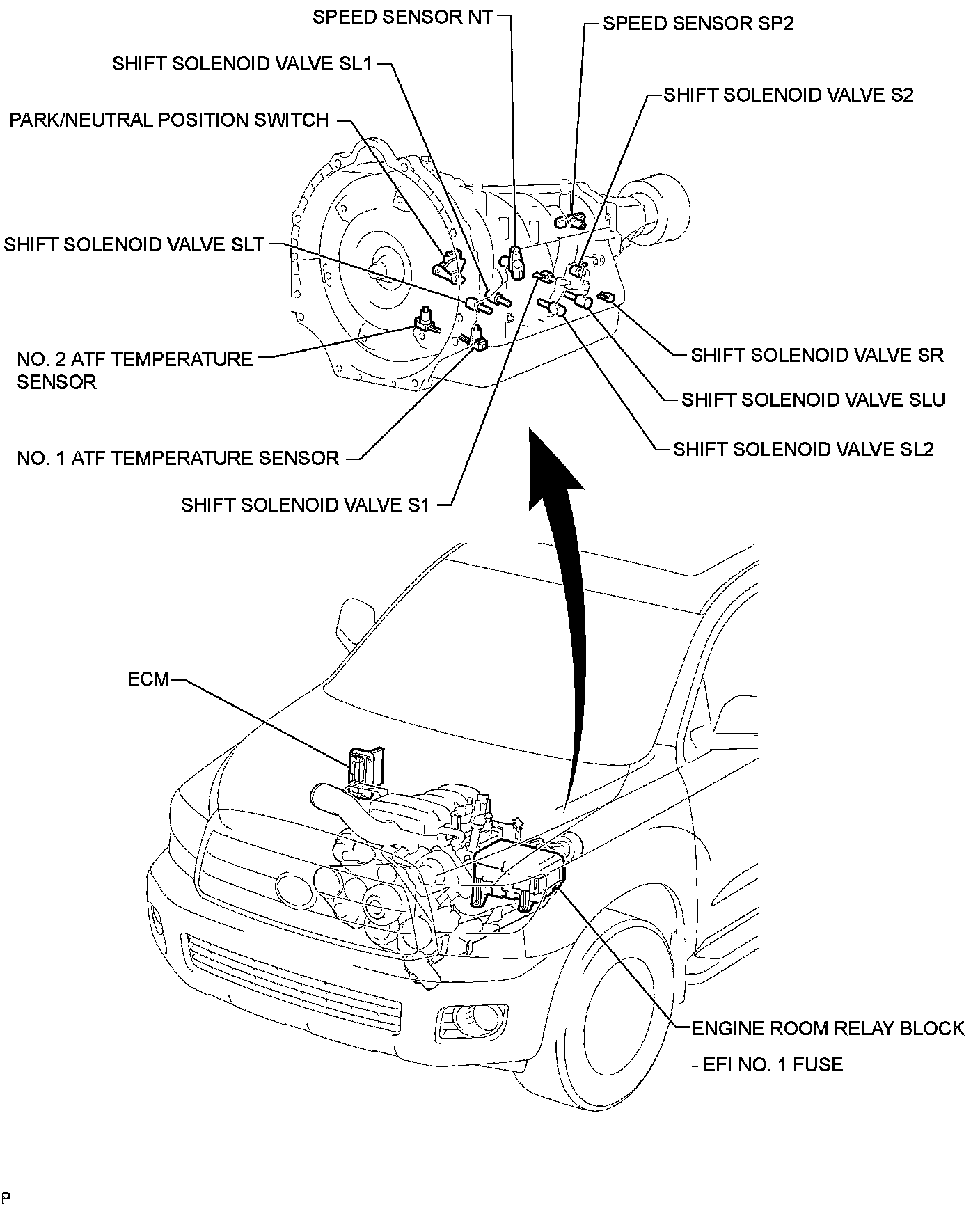 SPEED SENSOR NT

SPEED SENSOR SP2

SHIFT SOLENOID VALVE SL1

SHIFT SOLENOID VALVE S2

PARK/NEUTRAL POSITION SWITCH

SHIFT SOLENOID VALVE SLT

NO. 2 ATF TEMPERATURE SENSOR

SHIFT SOLENOID VALVE SR

SHIFT SOLENOID VALVE SLU

NO. 1 ATF TEMPERATURE SENSOR

SHIFT SOLENOID VALVE SL2

SHIFT SOLENOID VALVE S1

ECM

ENGINE ROOM RELAY BLOCK

- EFI NO. 1 FUSE

P