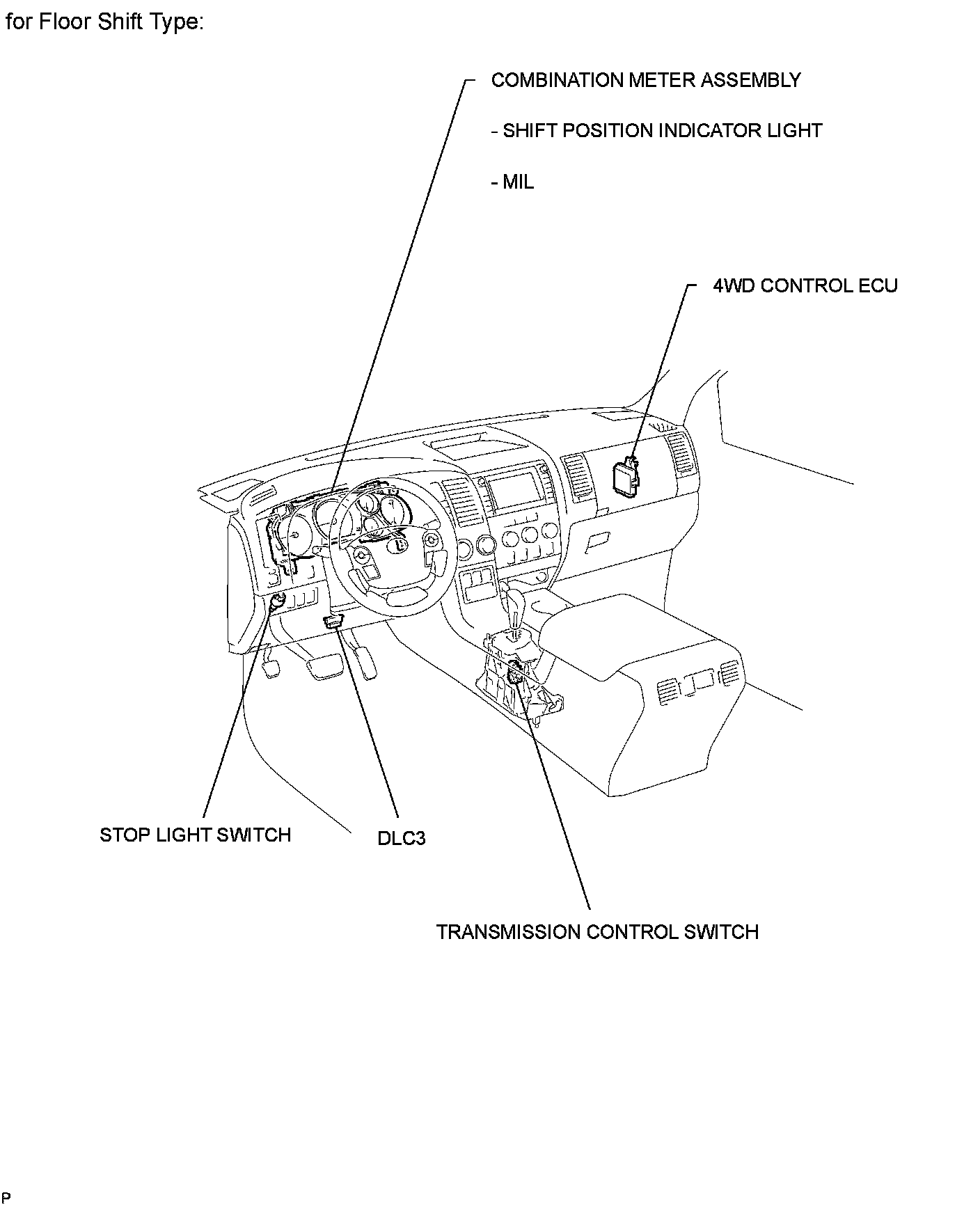 for Floor Shift Type:

COMBINATION METER ASSEMBLY

- SHIFT POSITION INDICATOR LIGHT

- MIL

4WD CONTROL ECU

STOP LIGHT SWITCH

DLC3

TRANSMISSION CONTROL SWITCH

P