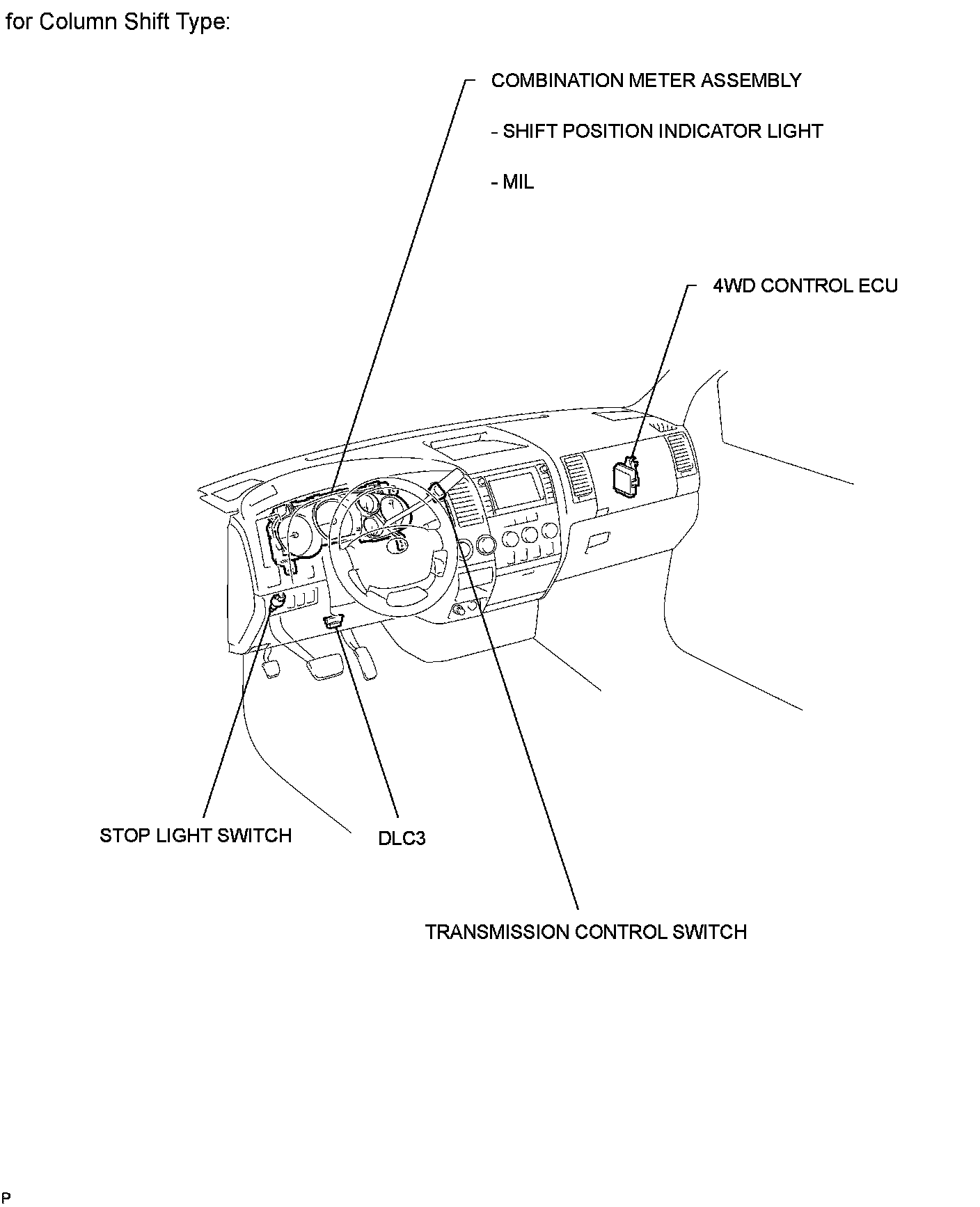 for Column Shift Type:

COMBINATION METER ASSEMBLY

- SHIFT POSITION INDICATOR LIGHT

- MIL

4WD CONTROL ECU

STOP LIGHT SWITCH

DLC3

TRANSMISSION CONTROL SWITCH

P