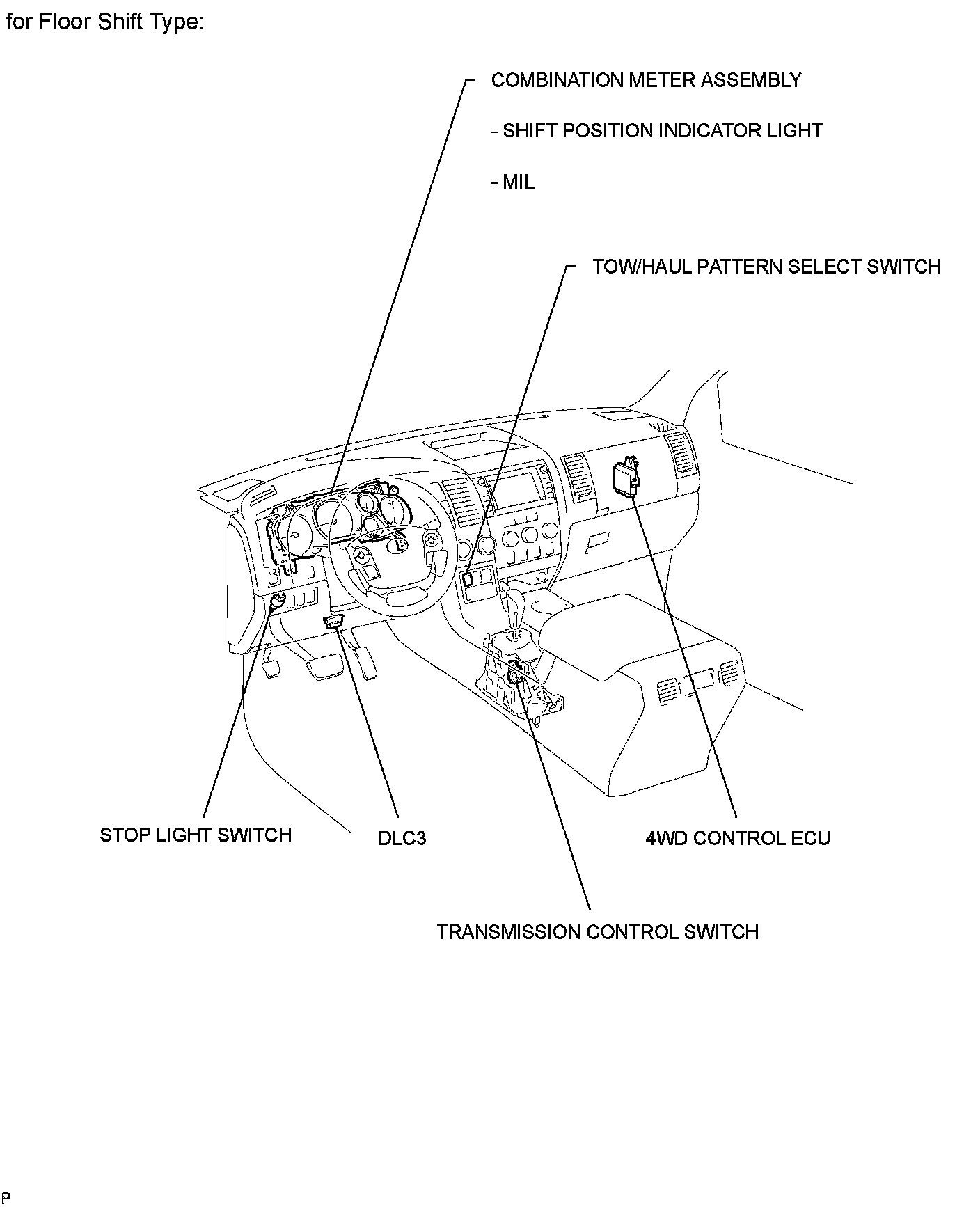 for Floor Shift Type:

COMBINATION METER ASSEMBLY

- SHIFT POSITION INDICATOR LIGHT

- MIL

TOW/HAUL PATTERN SELECT SWITCH

STOP LIGHT SWITCH

DLC3

4WD CONTROL ECU

TRANSMISSION CONTROL SWITCH

P