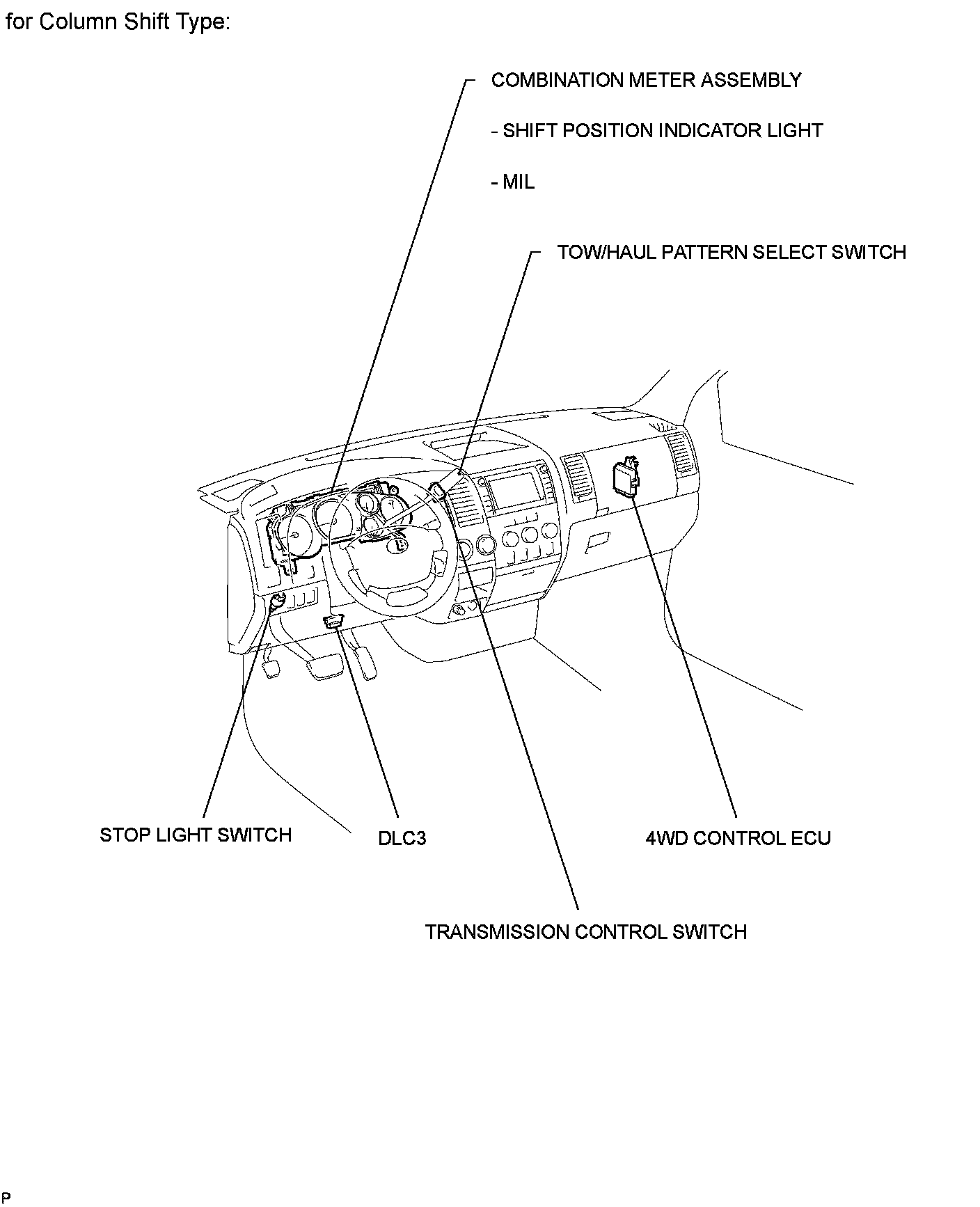 for Column Shift Type:

COMBINATION METER ASSEMBLY

- SHIFT POSITION INDICATOR LIGHT

- MIL

TOW/HAUL PATTERN SELECT SWITCH

STOP LIGHT SWITCH

DLC3

4WD CONTROL ECU

TRANSMISSION CONTROL SWITCH

P