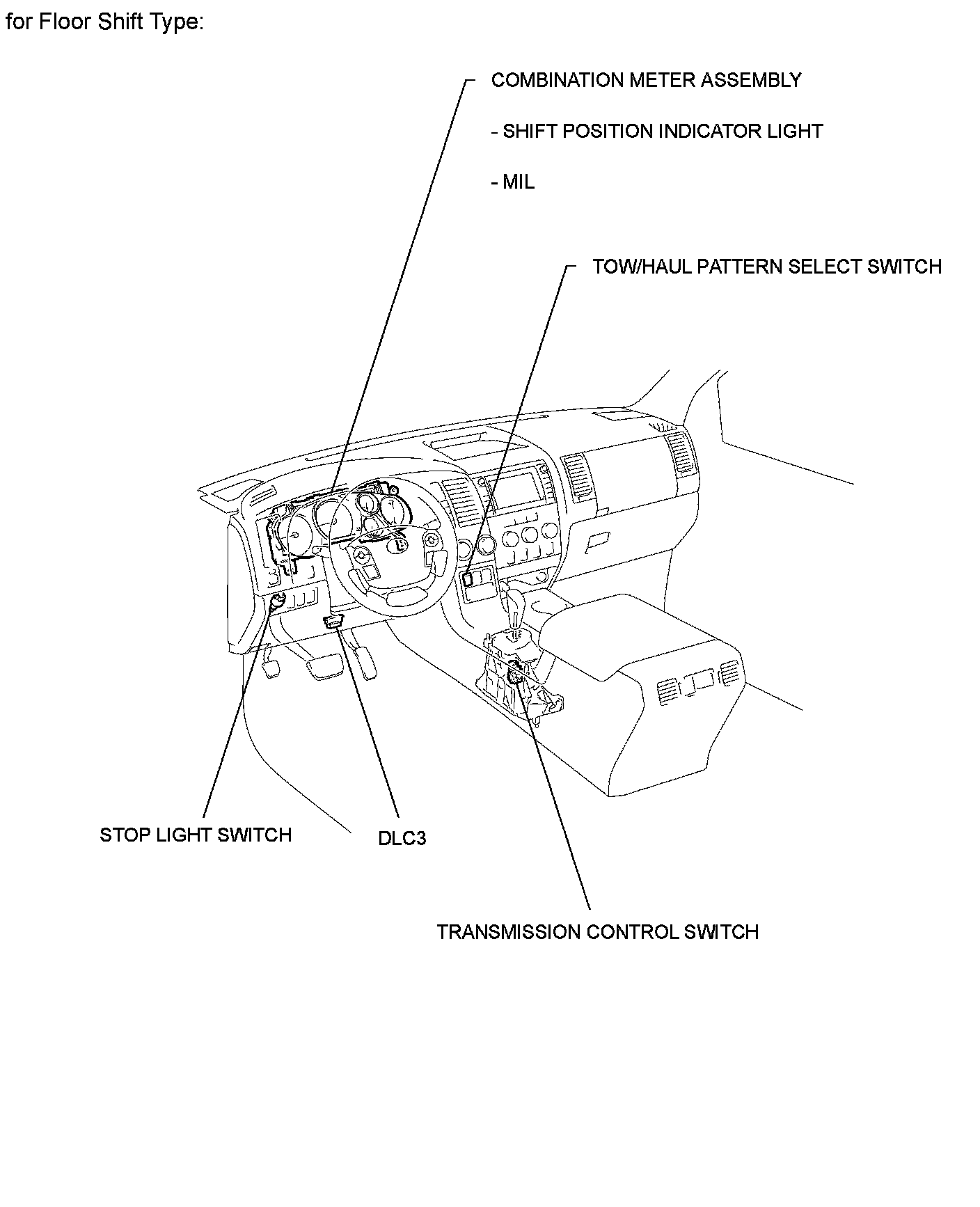 for Floor Shift Type:

COMBINATION METER ASSEMBLY

- SHIFT POSITION INDICATOR LIGHT

- MIL

TOW/HAUL PATTERN SELECT SWITCH

STOP LIGHT SWITCH

DLC3

TRANSMISSION CONTROL SWITCH