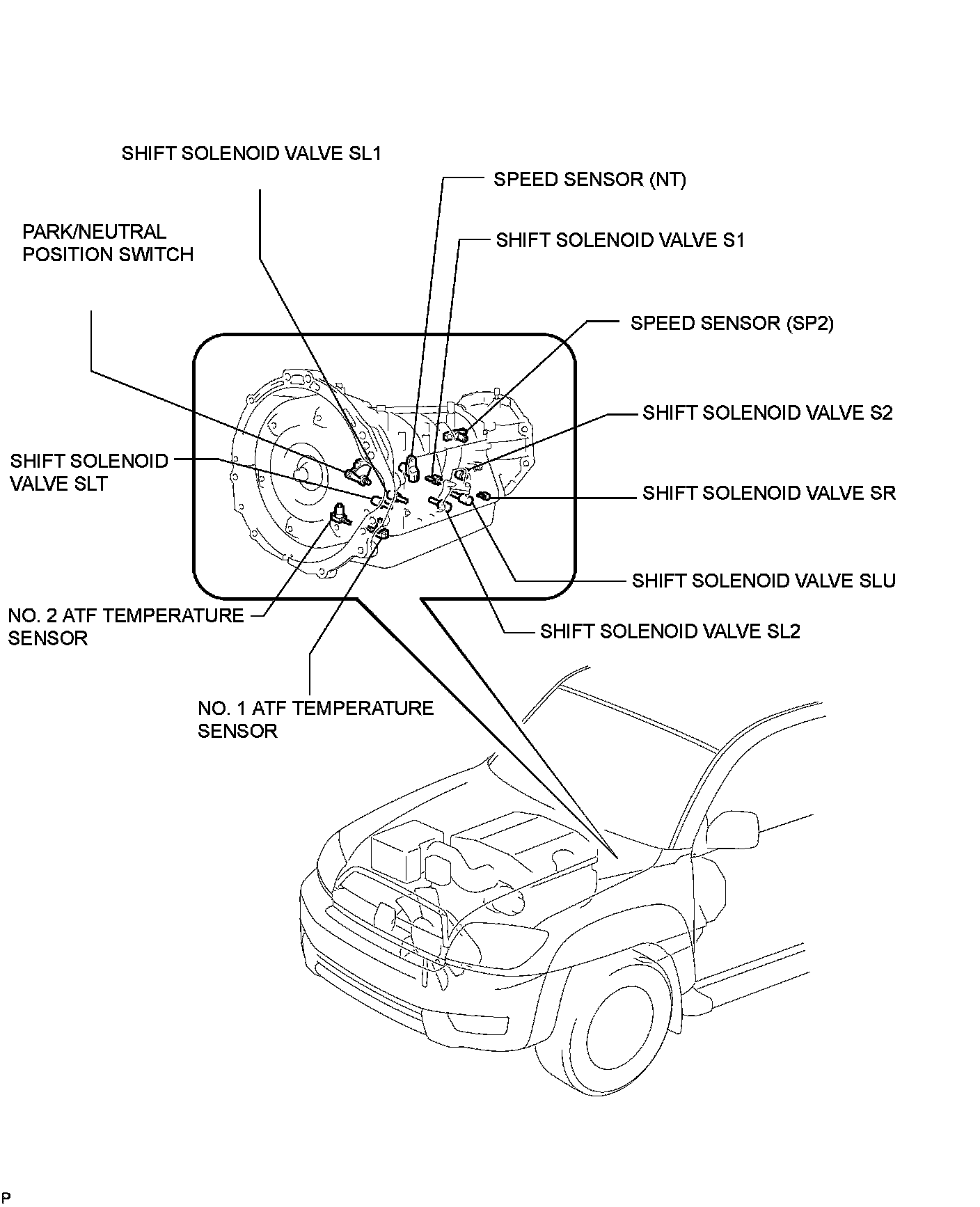 SHIFT SOLENOID VALVE SL1

SPEED SENSOR (NT)

PARK/NEUTRAL POSITION SWITCH

SHIFT SOLENOID VALVE S1

SPEED SENSOR (SP2)

SHIFT SOLENOID VALVE S2

SHIFT SOLENOID VALVE SLT

SHIFT SOLENOID VALVE SR

SHIFT SOLENOID VALVE SLU

NO. 2 ATF TEMPERATURE SENSOR

SHIFT SOLENOID VALVE SL2

NO. 1 ATF TEMPERATURE SENSOR

P