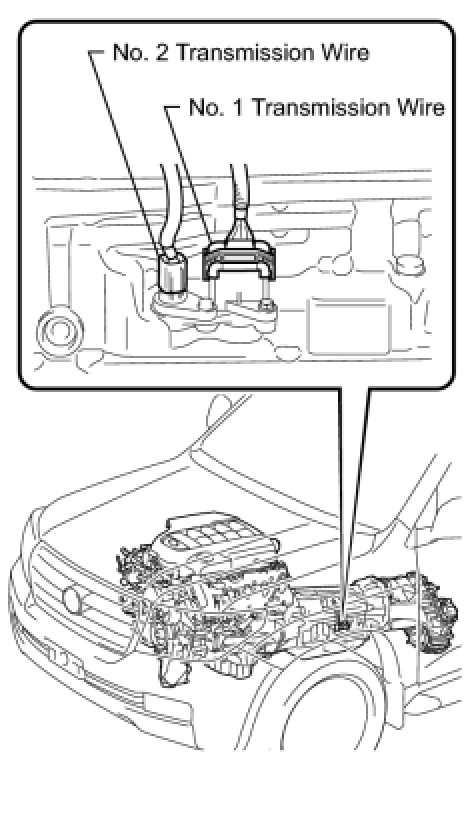 No. 2 Transmission Wire

No. 1 Transmission Wire