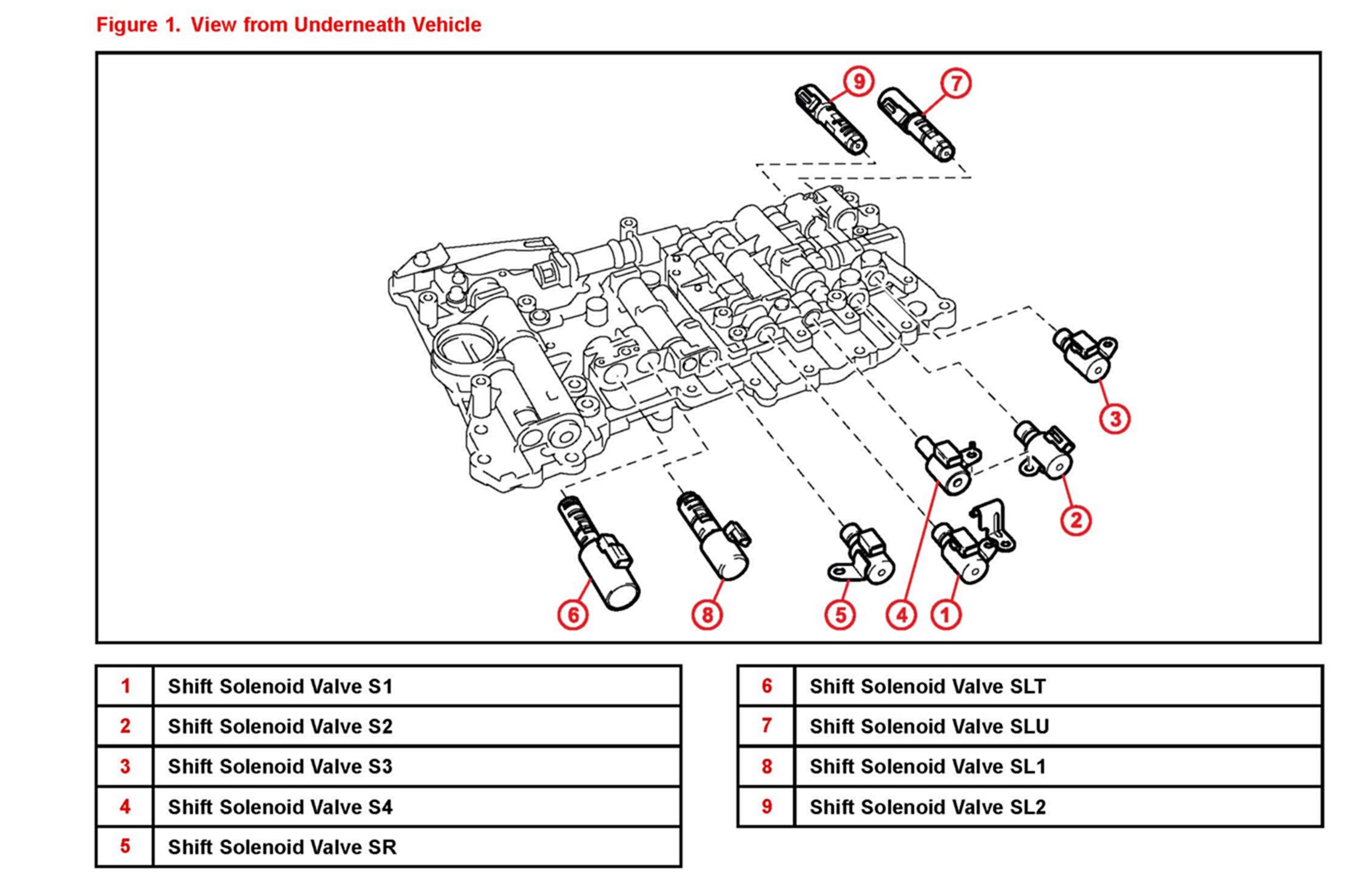 Figure 1. View from Underneath Vehicle

9 7 3 2 6 8 5 4 1

| 1 | Shift Solenoid Valve S1 |
|---|---|
| 2 | Shift Solenoid Valve S2 |
| 3 | Shift Solenoid Valve S3 |
| 4 | Shift Solenoid Valve S4 |
| 5 | Shift Solenoid Valve SR |

| 6 | Shift Solenoid Valve SLT |
|---|---|
| 7 | Shift Solenoid Valve SLU |
| 8 | Shift Solenoid Valve SL1 |
| 9 | Shift Solenoid Valve SL2 |