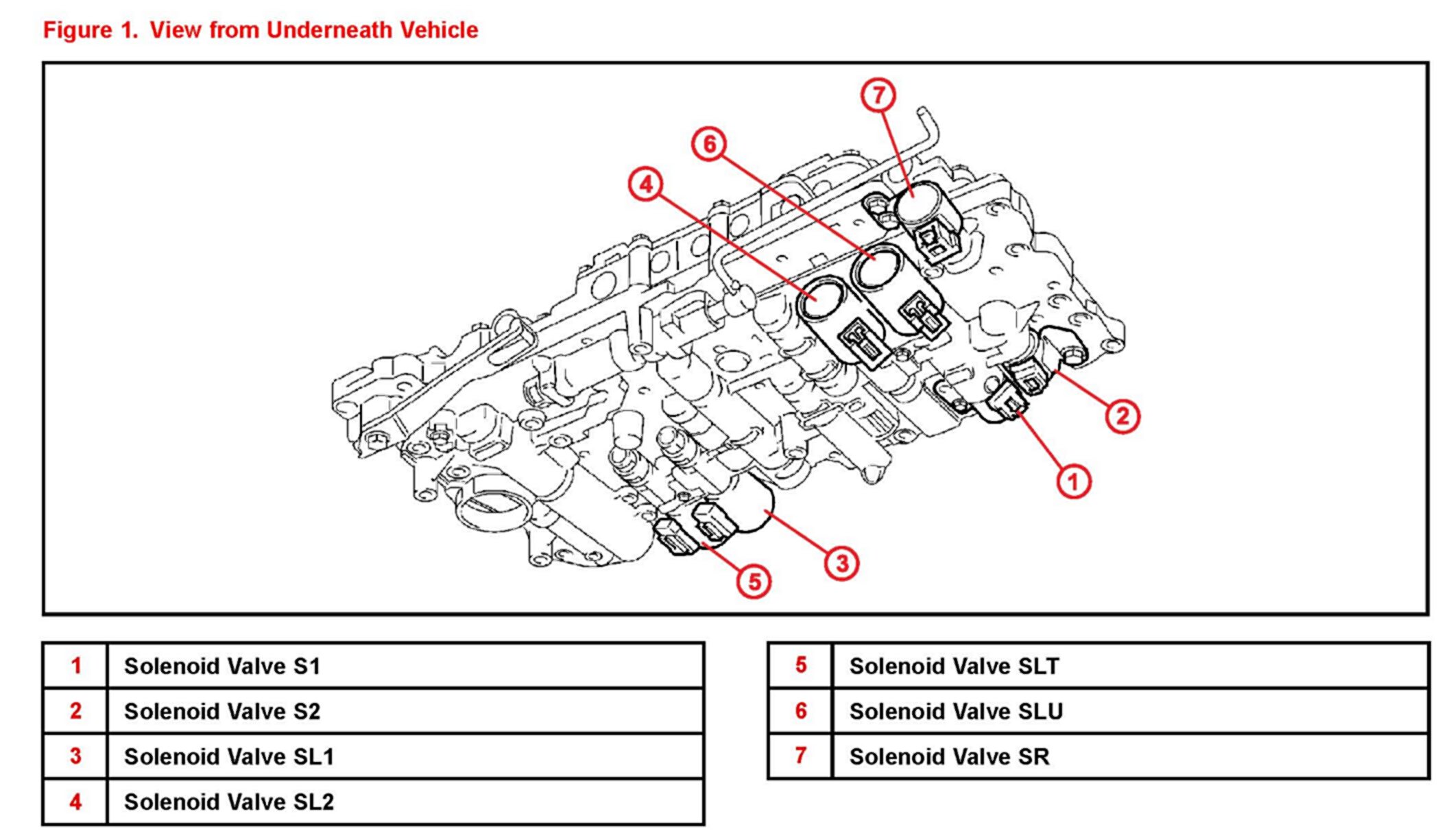 Figure 1. View from Underneath Vehicle

7
6
4
2
1
3
5

| 1 | Solenoid Valve S1 |
|---|---|
| 2 | Solenoid Valve S2 |
| 3 | Solenoid Valve SL1 |
| 4 | Solenoid Valve SL2 |

| 5 | Solenoid Valve SLT |
|---|---|
| 6 | Solenoid Valve SLU |
| 7 | Solenoid Valve SR |