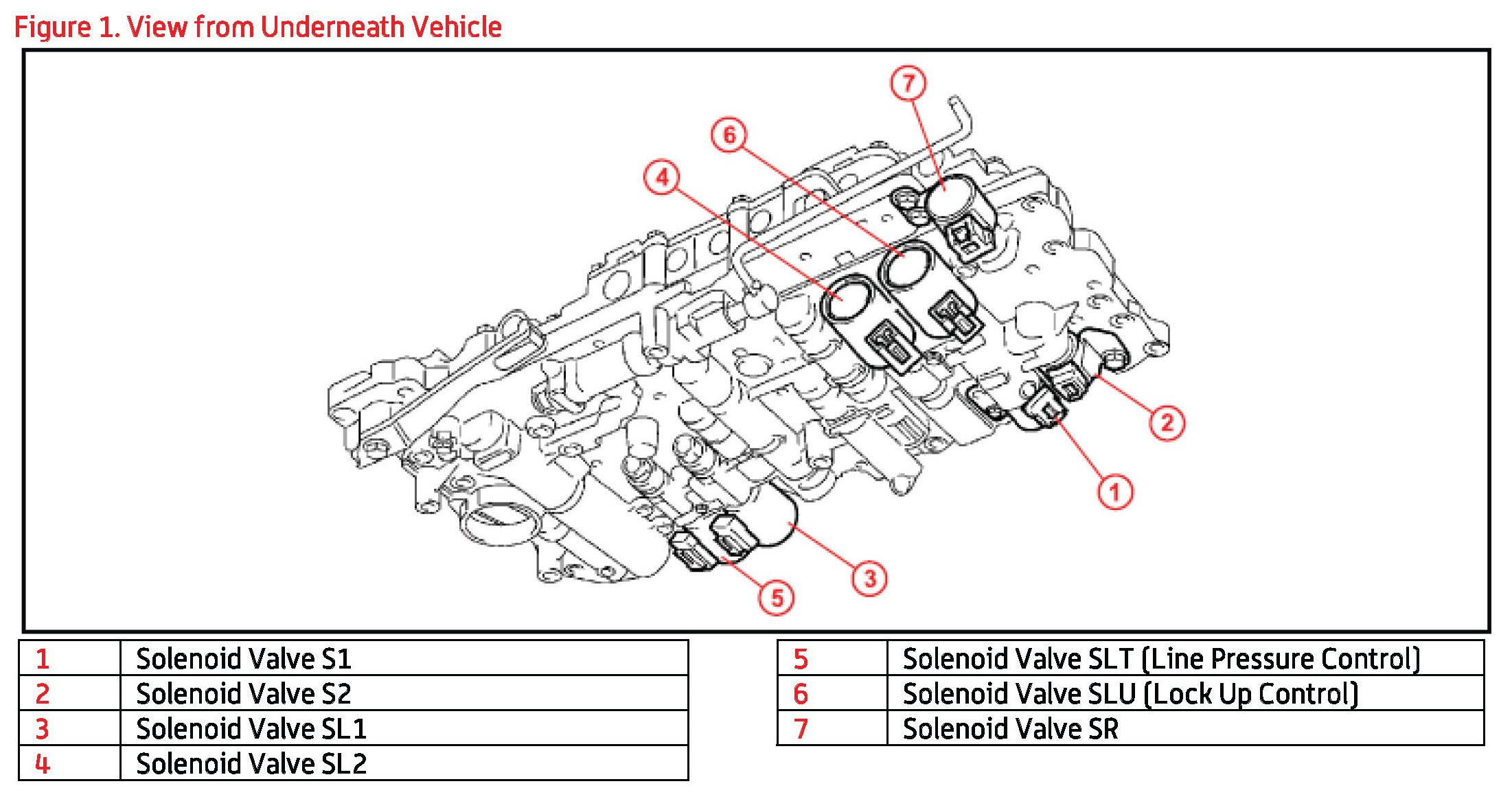 Figure 1. View from Underneath Vehicle

7
6
4
2
1
3
5

| 1 | Solenoid Valve S1 |
|---|---|
| 2 | Solenoid Valve S2 |
| 3 | Solenoid Valve SL1 |
| 4 | Solenoid Valve SL2 |

| 5 | Solenoid Valve SLT (Line Pressure Control) |
|---|---|
| 6 | Solenoid Valve SLU (Lock Up Control) |
| 7 | Solenoid Valve SR |