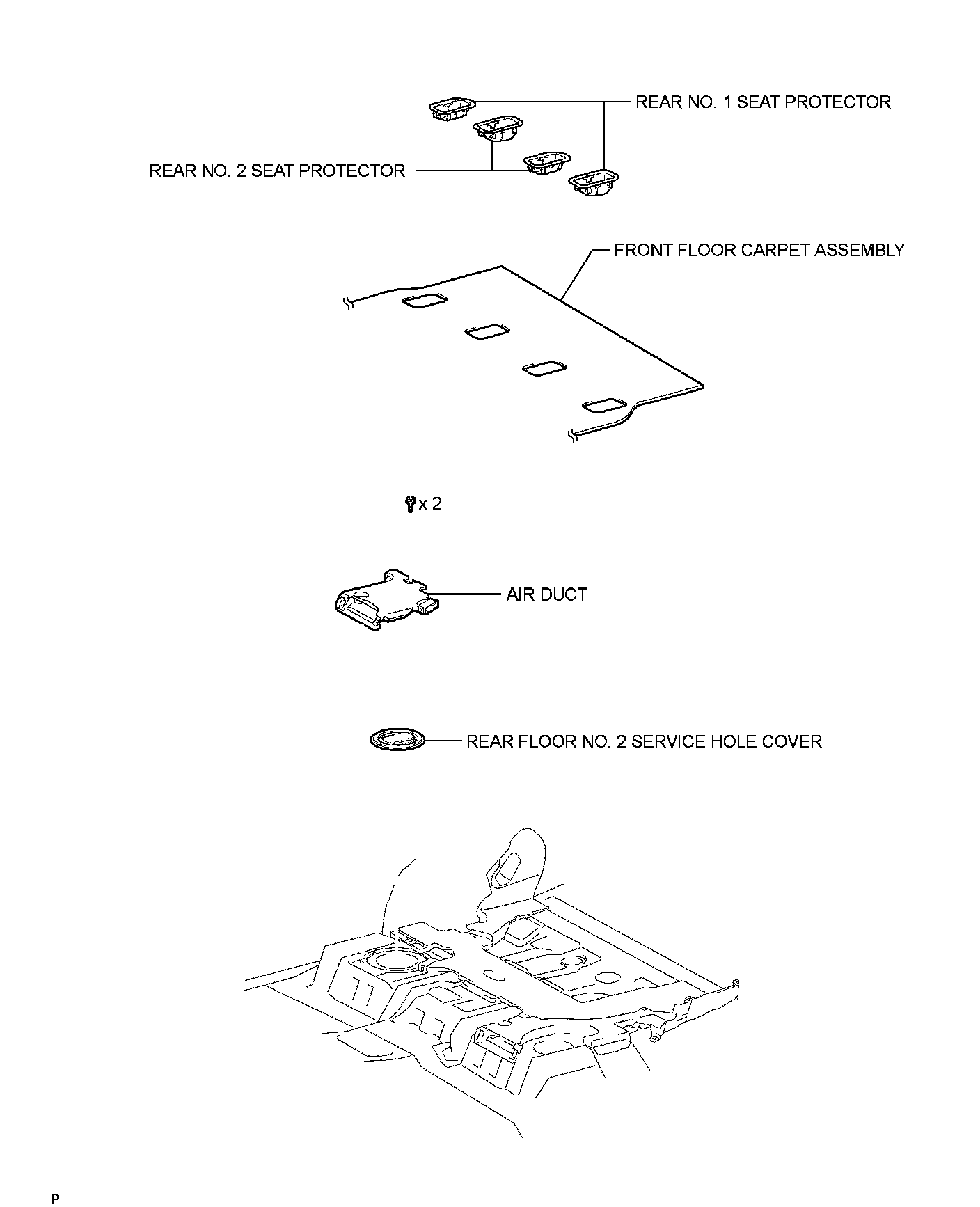 REAR NO. 1 SEAT PROTECTOR

REAR NO. 2 SEAT PROTECTOR

FRONT FLOOR CARPET ASSEMBLY

x 2

AIR DUCT

REAR FLOOR NO. 2 SERVICE HOLE COVER

P