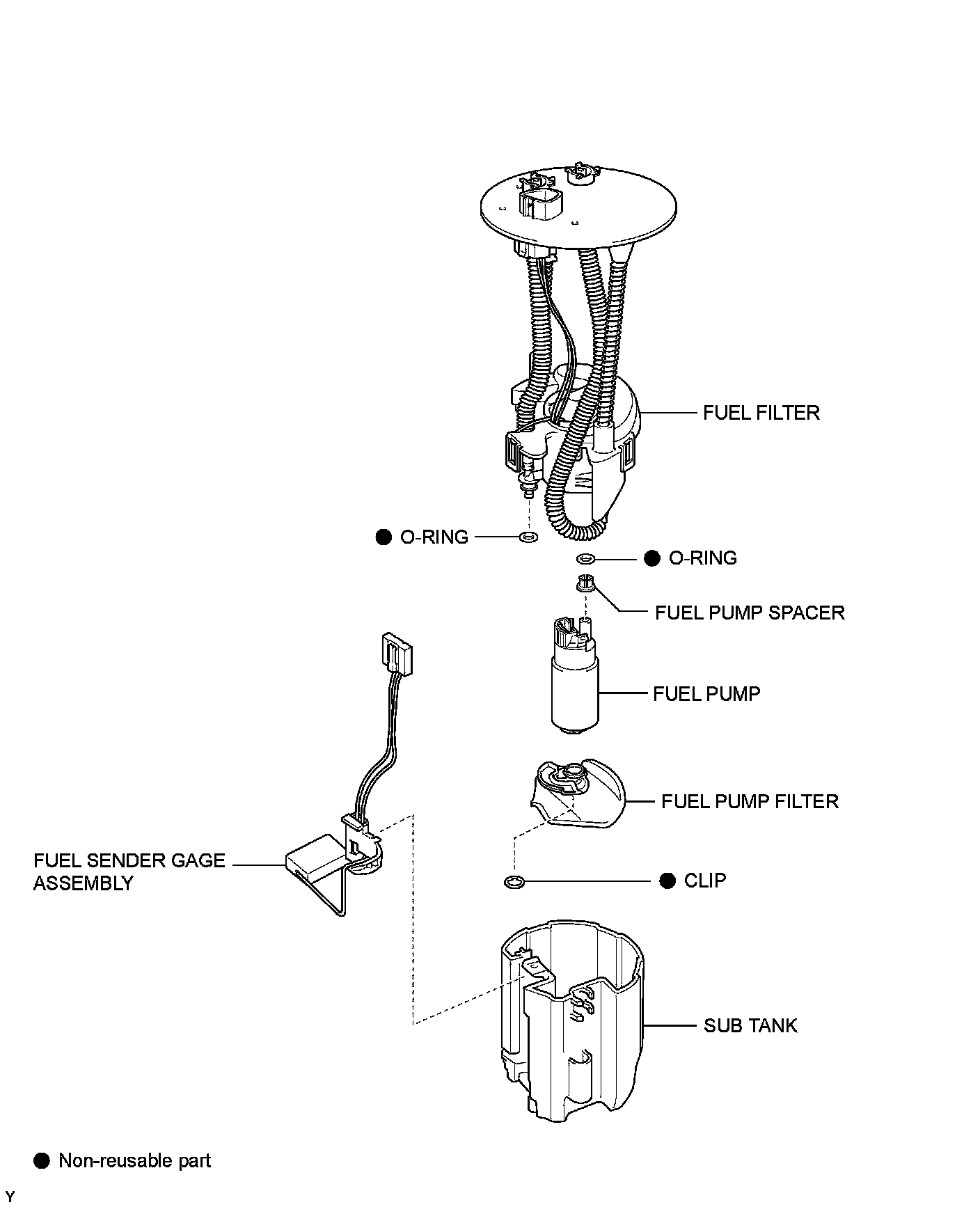 FUEL FILTER

● O-RING

● O-RING

FUEL PUMP SPACER

FUEL PUMP

FUEL PUMP FILTER

FUEL SENDER GAGE ASSEMBLY

● CLIP

SUB TANK

● Non-reusable part

Y