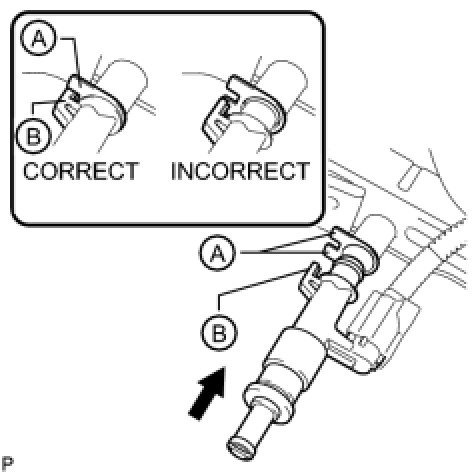 A

B

CORRECT

INCORRECT

A

B

P