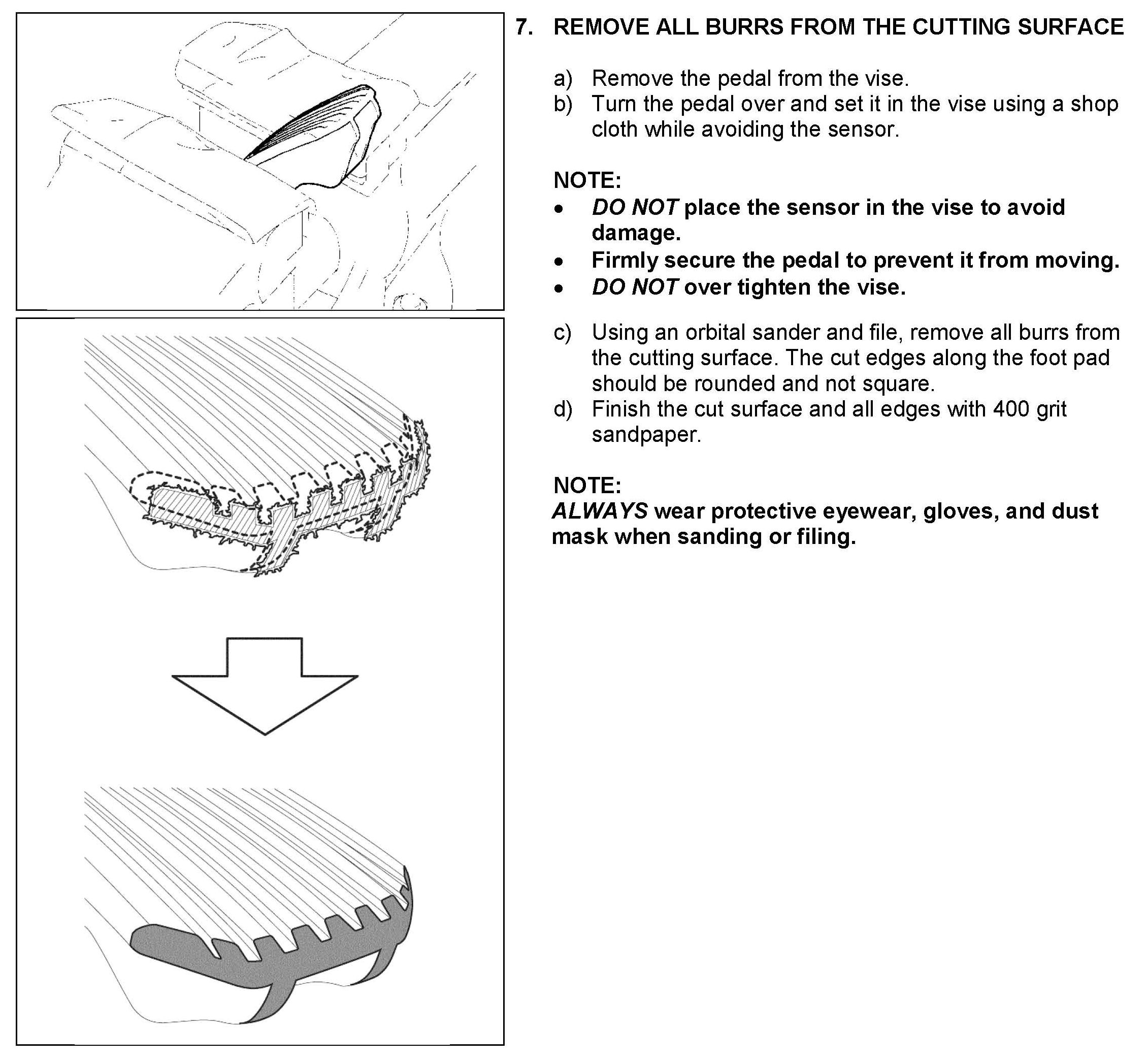 7. REMOVE ALL BURRS FROM THE CUTTING SURFACE

a) Remove the pedal from the vise.
b) Turn the pedal over and set it in the vise using a shop cloth while avoiding the sensor.

NOTE:
• DO NOT place the sensor in the vise to avoid damage.
• Firmly secure the pedal to prevent it from moving.
• DO NOT over tighten the vise.

c) Using an orbital sander and file, remove all burrs from the cutting surface. The cut edges along the foot pad should be rounded and not square.
d) Finish the cut surface and all edges with 400 grit sandpaper.

NOTE:
ALWAYS wear protective eyewear, gloves, and dust mask when sanding or filing.