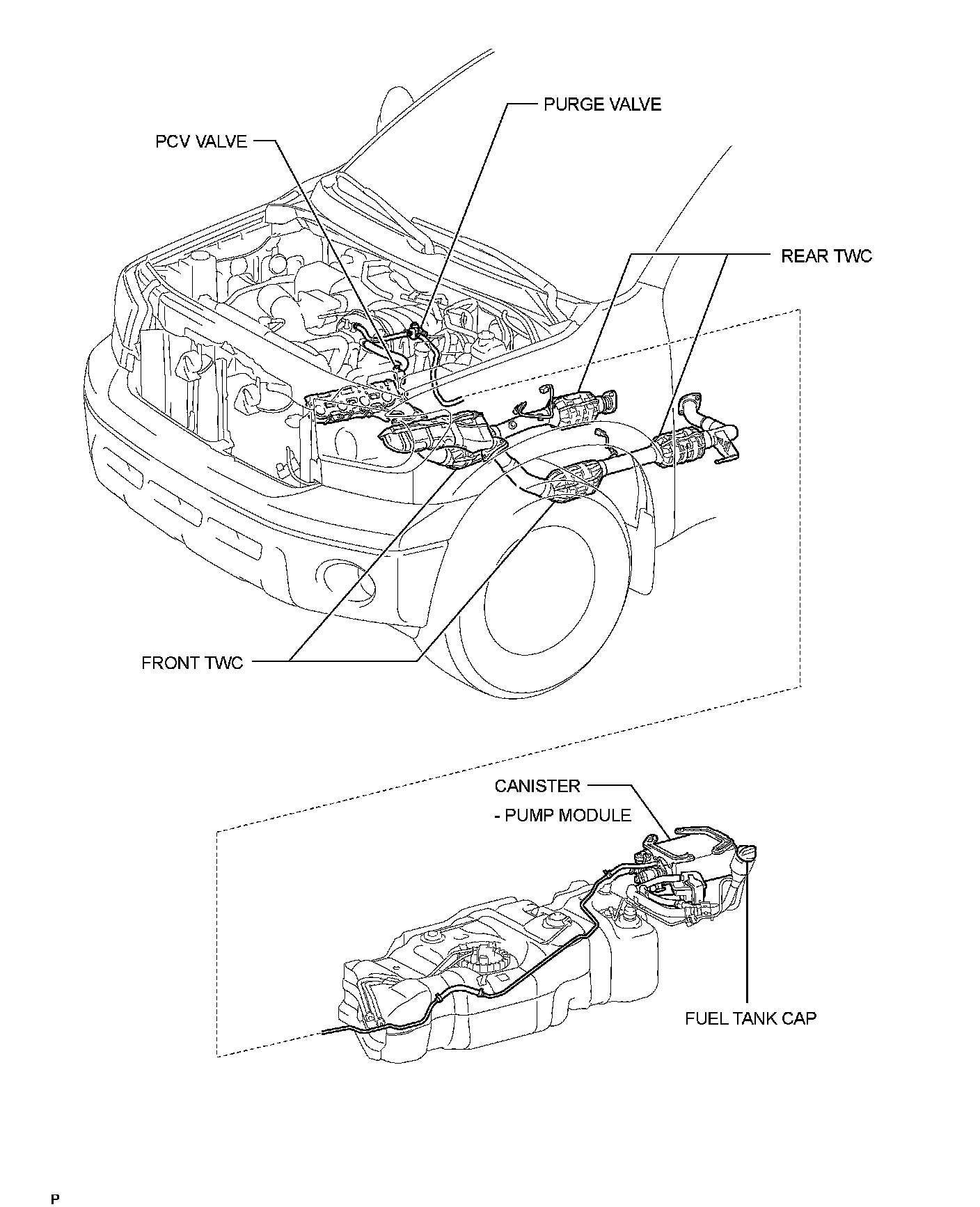 PURGE VALVE

PCV VALVE

REAR TWC

FRONT TWC

CANISTER
- PUMP MODULE

FUEL TANK CAP

P