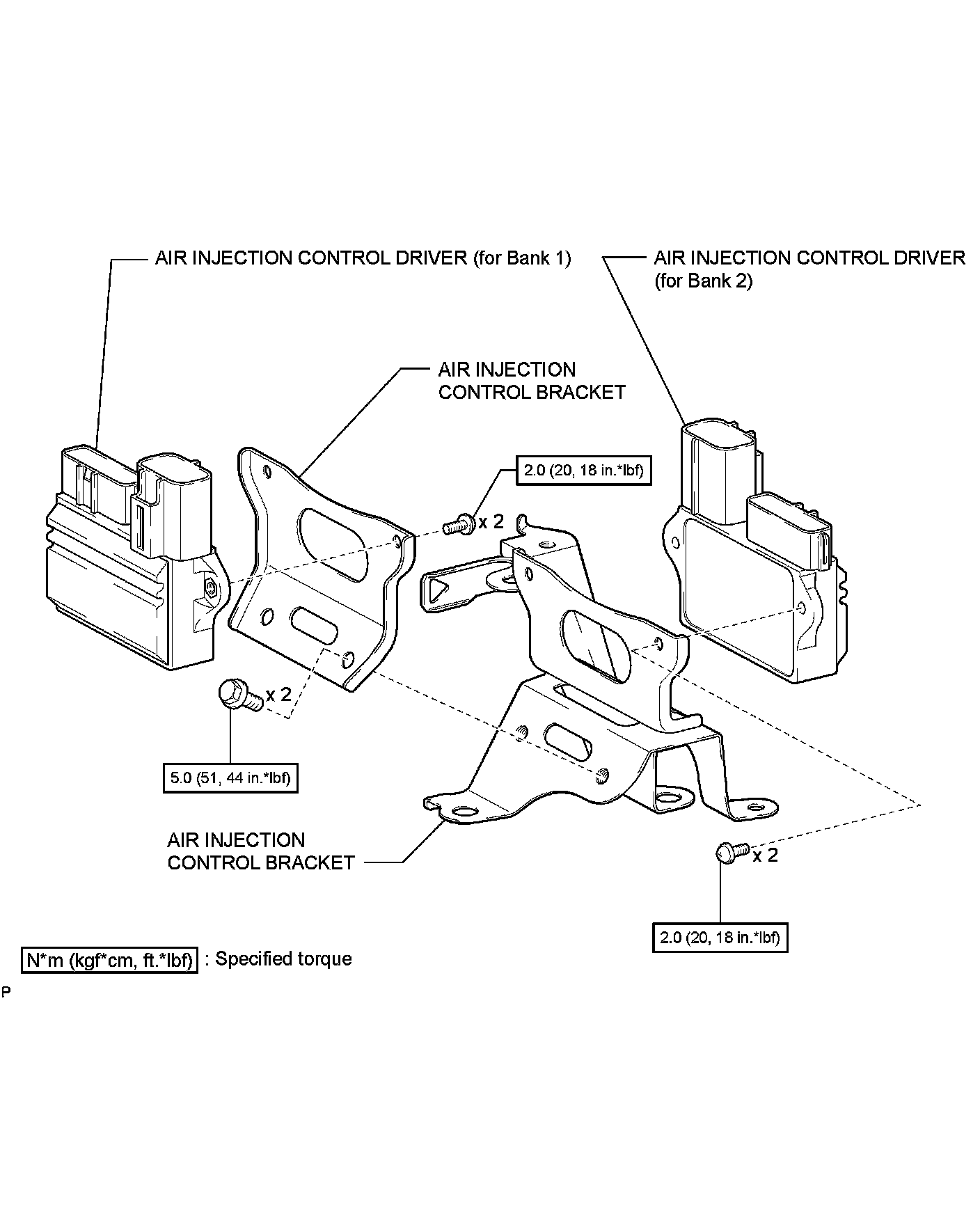 AIR INJECTION CONTROL DRIVER (for Bank 1)

AIR INJECTION CONTROL DRIVER (for Bank 2)

AIR INJECTION CONTROL BRACKET

2.0 (20, 18 in.*lbf)

x 2

x 2

5.0 (51, 44 in.*lbf)

AIR INJECTION CONTROL BRACKET

x 2

2.0 (20, 18 in.*lbf)

N*m (kgf*cm, ft.*lbf) : Specified torque

P