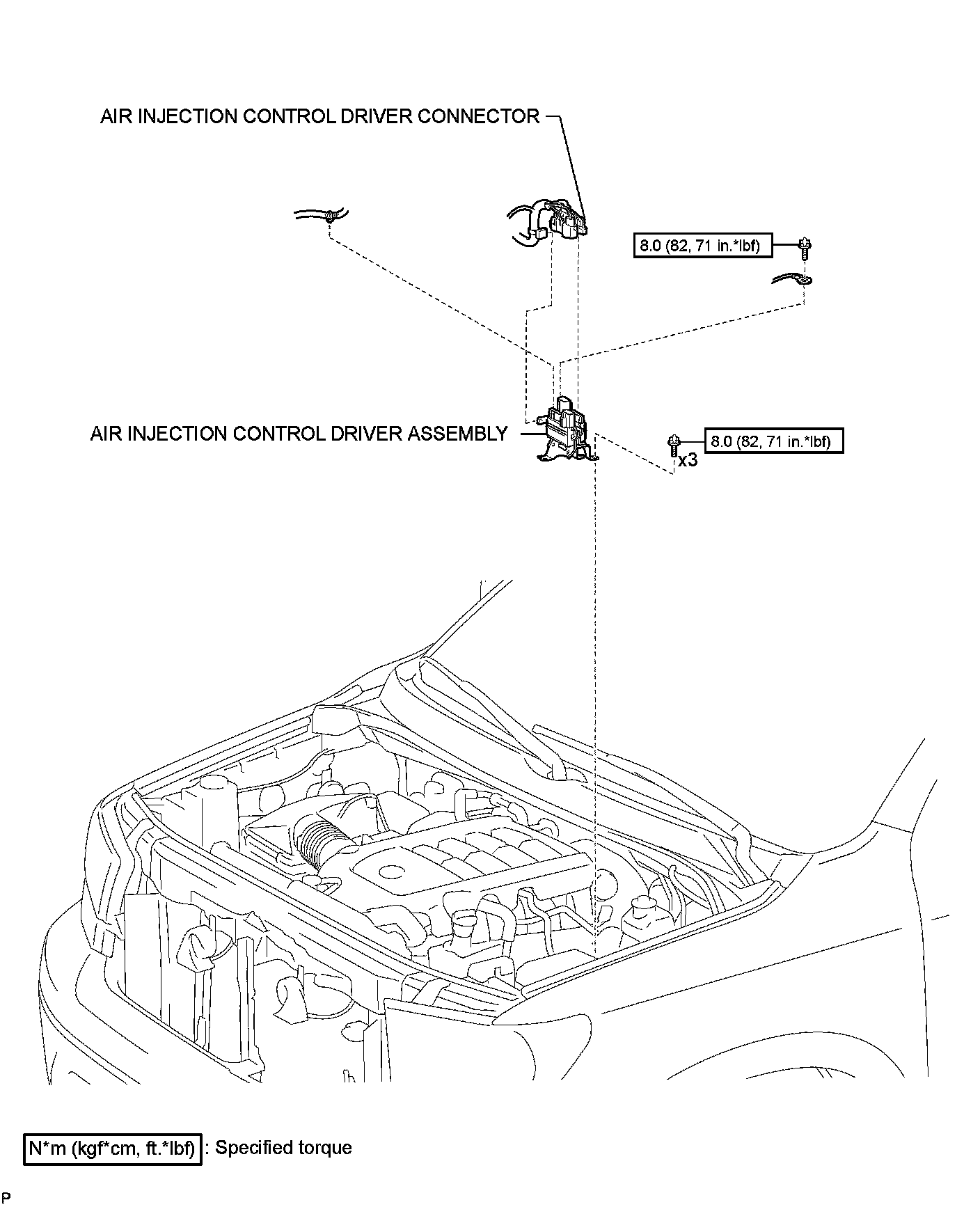 AIR INJECTION CONTROL DRIVER CONNECTOR

8.0 (82, 71 in.*lbf)

AIR INJECTION CONTROL DRIVER ASSEMBLY

8.0 (82, 71 in.*lbf)

x3

N*m (kgf*cm, ft.*lbf) : Specified torque

P