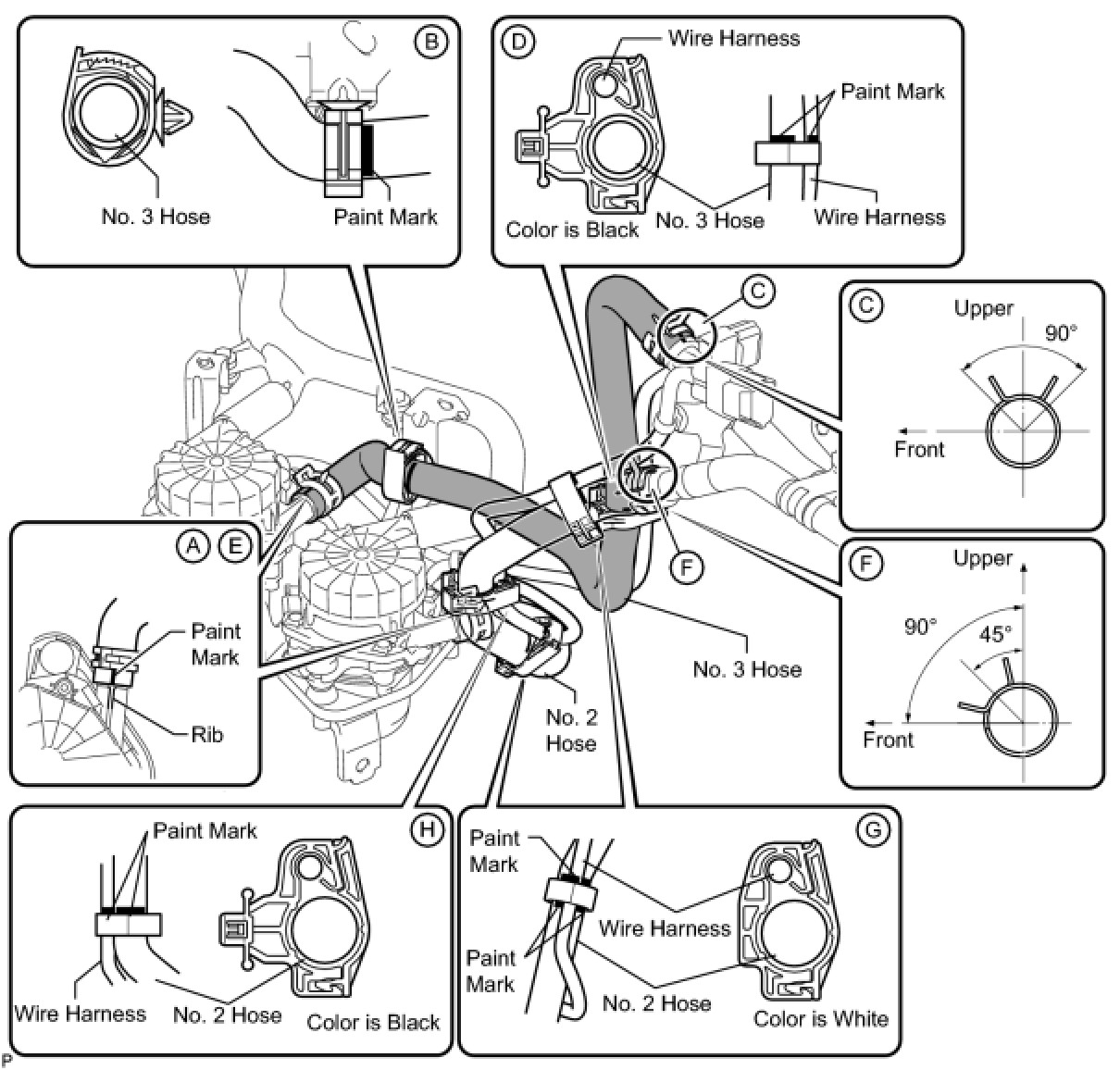 B
No. 3 Hose
Paint Mark

D
Wire Harness
Paint Mark
Color is Black
No. 3 Hose
Wire Harness

C
C
Upper
90°
Front

A E
Paint Mark
Rib

F
F
Upper
90°
45°
Front

No. 3 Hose
No. 2 Hose

H
Paint Mark
Wire Harness
No. 2 Hose
Color is Black

G
Paint Mark
Wire Harness
Paint Mark
No. 2 Hose
Color is White

P