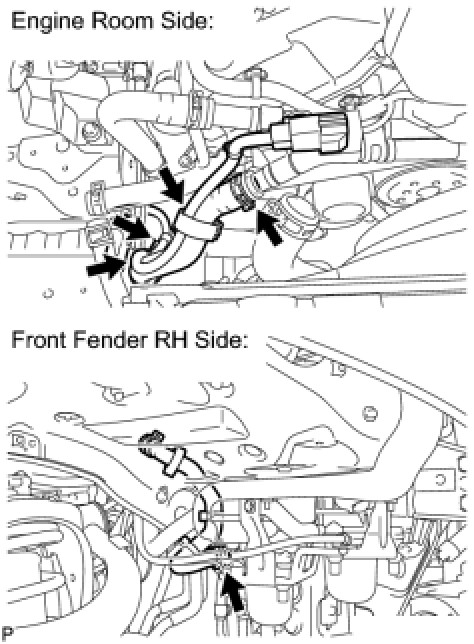 Engine Room Side:

Front Fender RH Side:

P