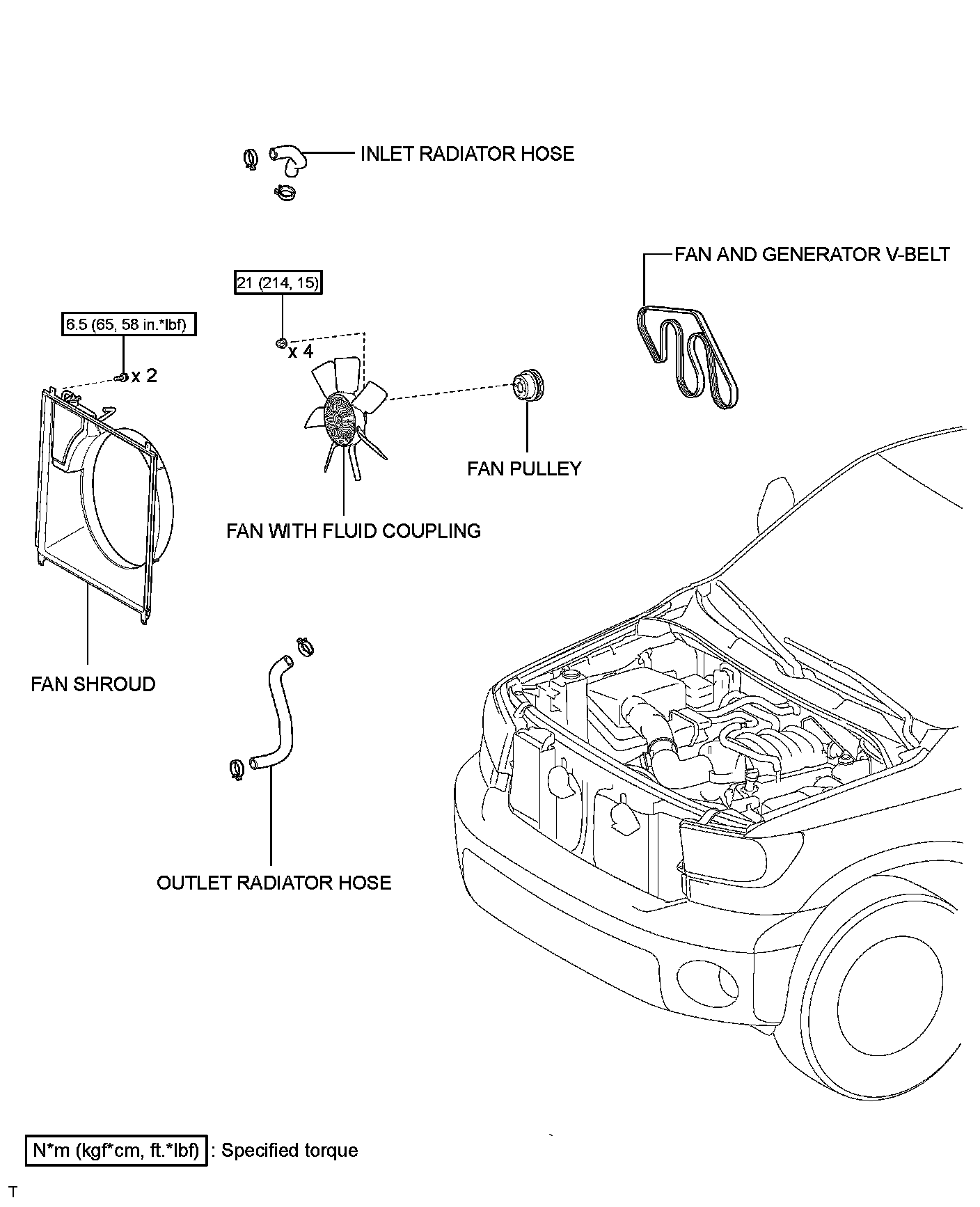 INLET RADIATOR HOSE

FAN AND GENERATOR V-BELT

21 (214, 15)

6.5 (65, 58 in.*lbf)

x 4

x 2

FAN PULLEY

FAN WITH FLUID COUPLING

FAN SHROUD

OUTLET RADIATOR HOSE

N*m (kgf*cm, ft.*lbf) : Specified torque

T