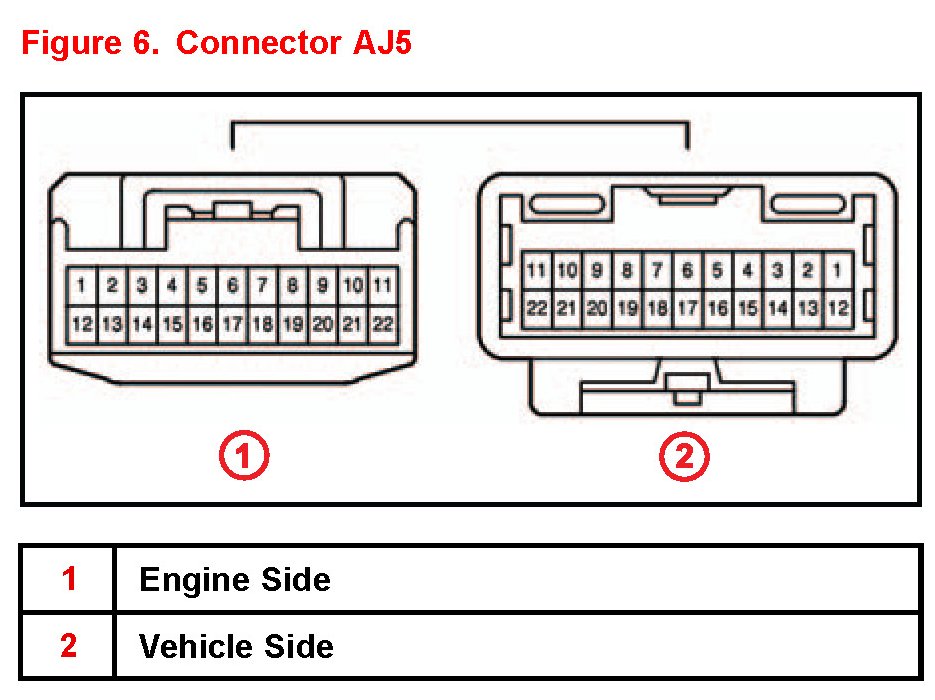 Figure 6. Connector AJ5

1 2 3 4 5 6 7 8 9 10 11
12 13 14 15 16 17 18 19 20 21 22

11 10 9 8 7 6 5 4 3 2 1
22 21 20 19 18 17 16 15 14 13 12

1

2

| 1 | Engine Side |
|---|---|
| 2 | Vehicle Side |