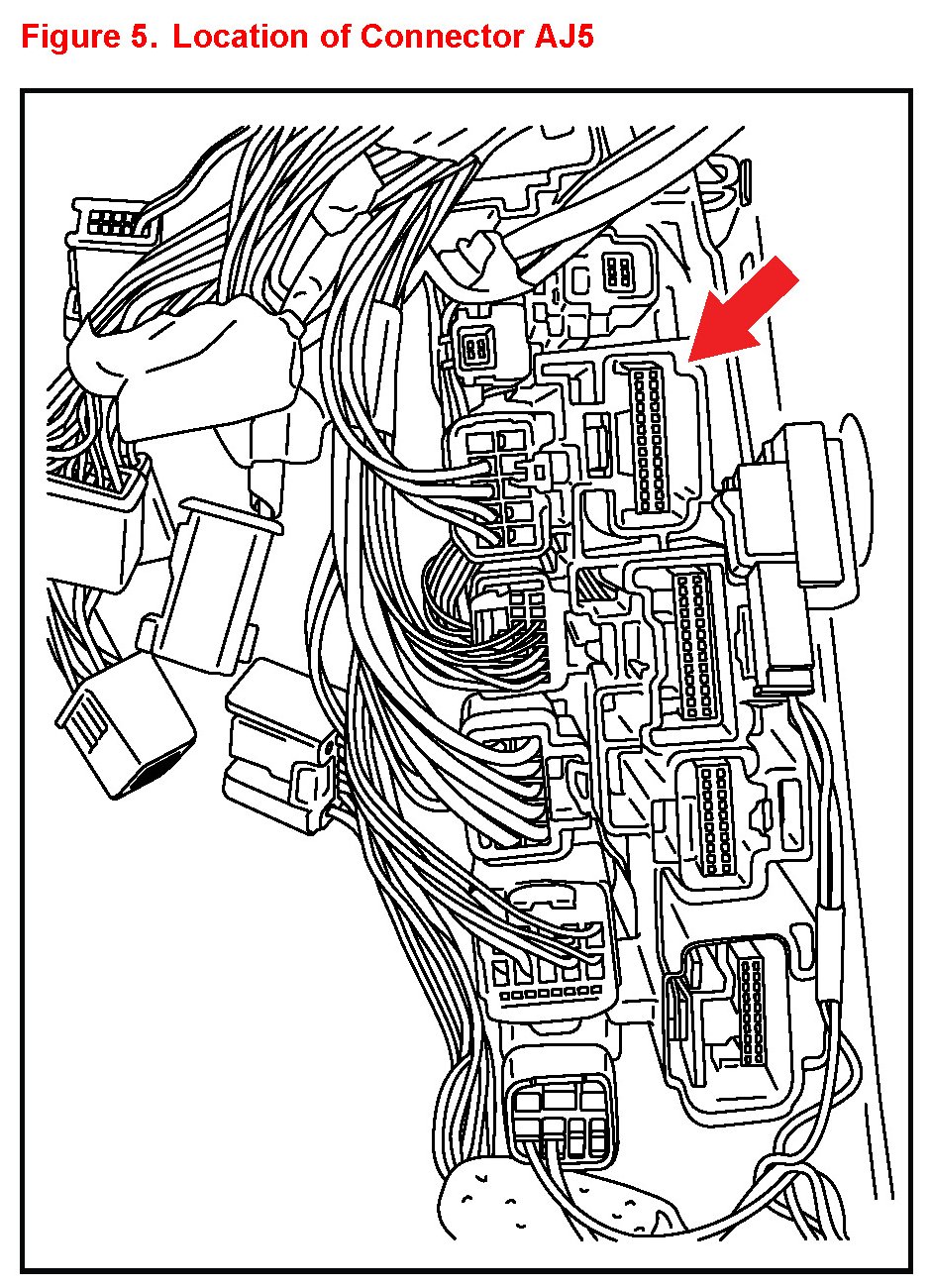 Figure 5. Location of Connector AJ5