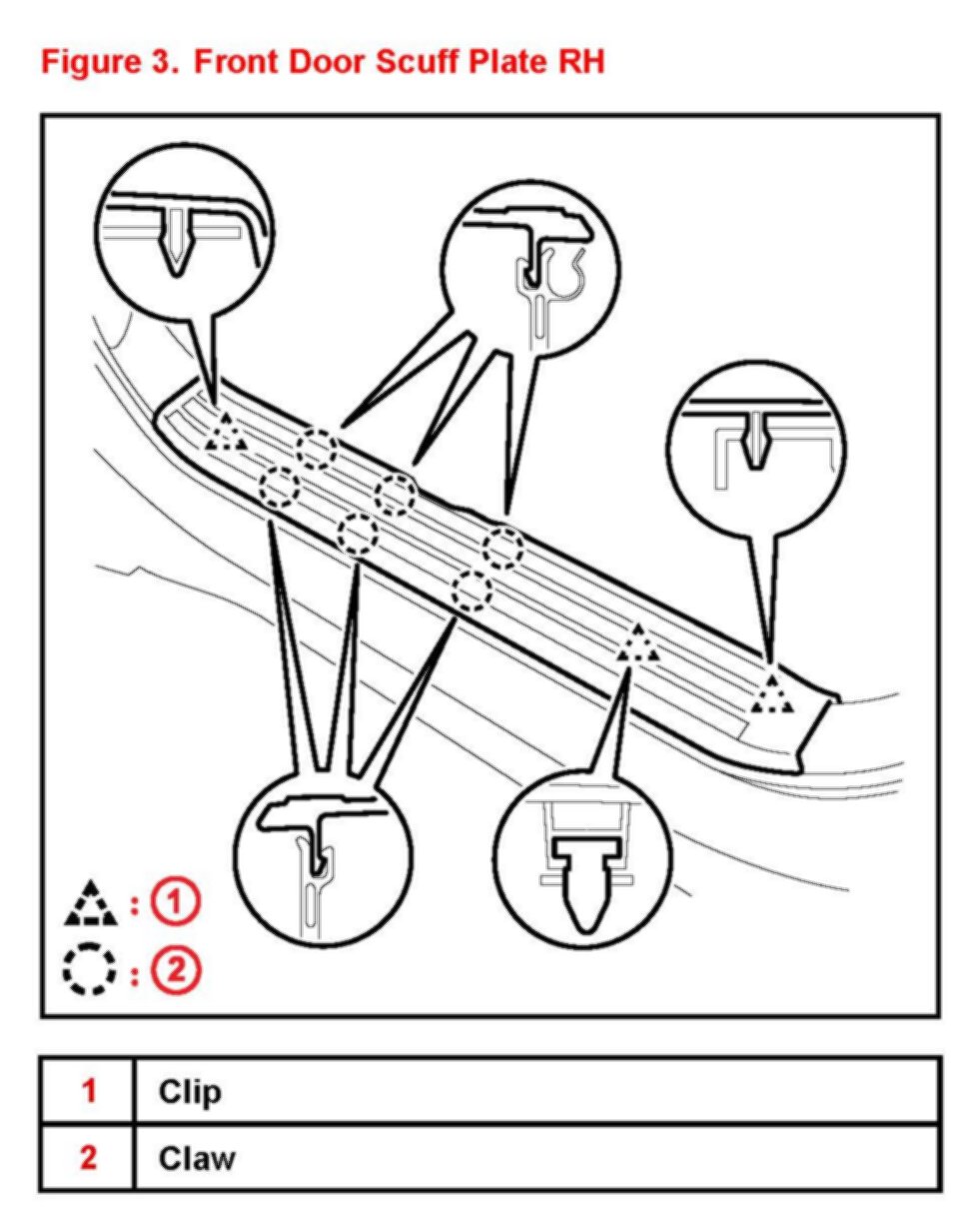 Figure 3. Front Door Scuff Plate RH

: 1
: 2

| 1 | Clip |
|---|---|
| 2 | Claw |