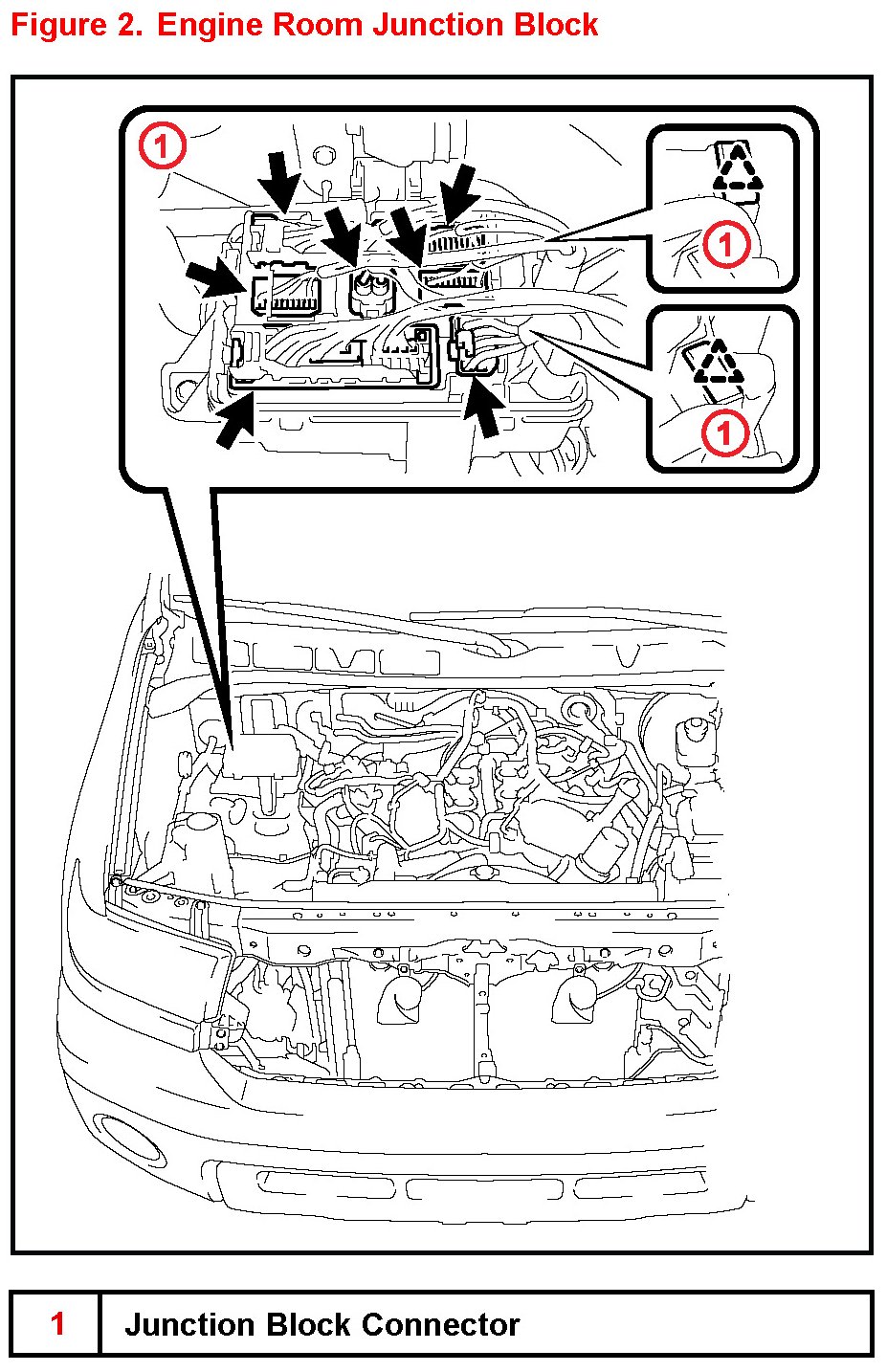 Figure 2. Engine Room Junction Block

1

1

1

| 1 | Junction Block Connector |
|---|---|