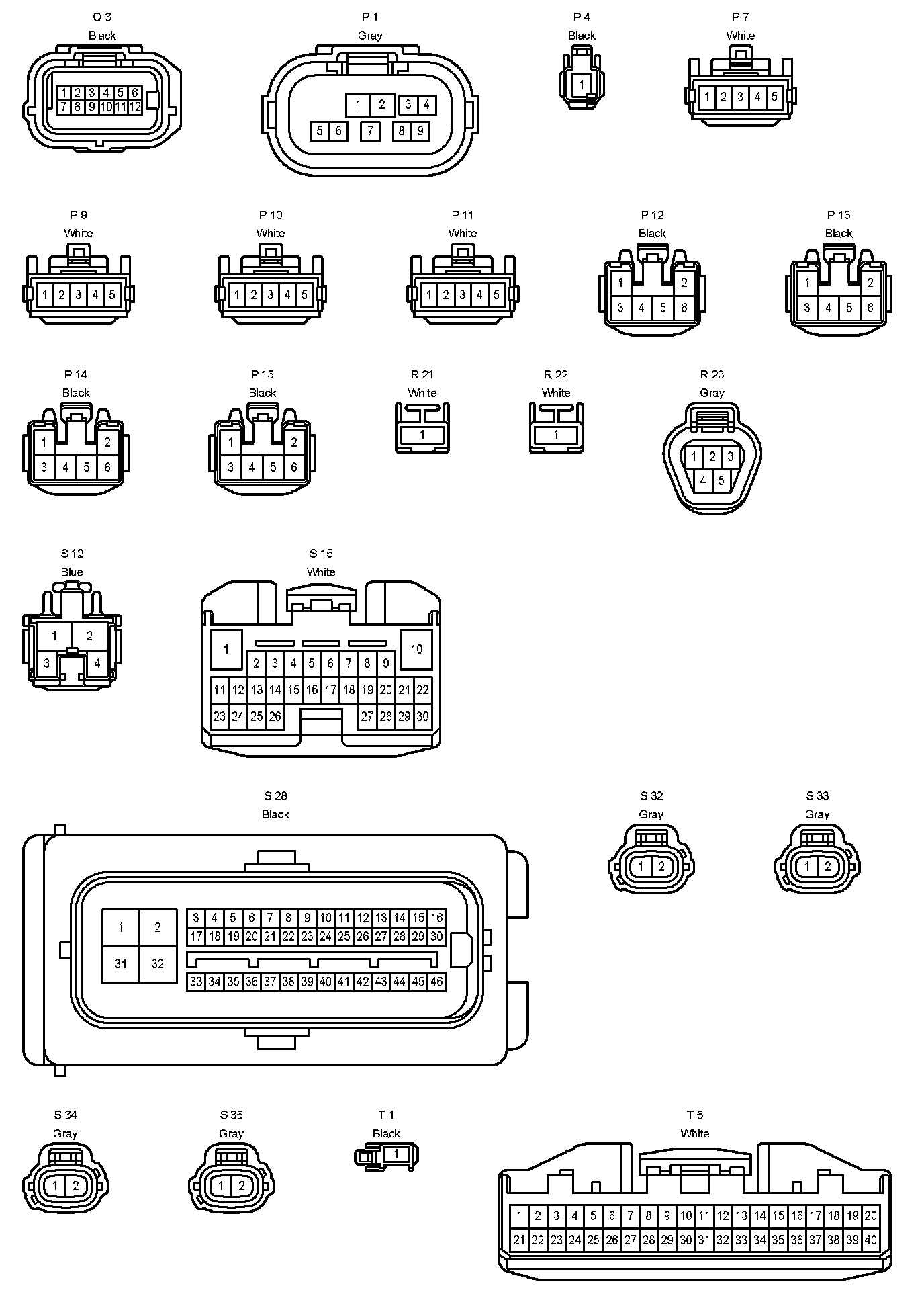 O 3
Black
1 2 3 4 5 6
7 8 9 10 11 12

P 1
Gray
1 2 3 4
5 6 7 8 9

P 4
Black
1

P 7
White
1 2 3 4 5

P 9
White
1 2 3 4 5

P 10
White
1 2 3 4 5

P 11
White
1 2 3 4 5

P 12
Black
1 2
3 4 5 6

P 13
Black
1 2
3 4 5 6

P 14
Black
1 2
3 4 5 6

P 15
Black
1 2
3 4 5 6

R 21
White
1

R 22
White
1

R 23
Gray
1 2 3
4 5

S 12
Blue
1 2
3 4

S 15
White
1 10
2 3 4 5 6 7 8 9
11 12 13 14 15 16 17 18 19 20 21 22
23 24 25 26 27 28 29 30

S 28
Black
1 2
31 32
3 4 5 6 7 8 9 10 11 12 13 14 15 16
17 18 19 20 21 22 23 24 25 26 27 28 29 30
33 34 35 36 37 38 39 40 41 42 43 44 45 46

S 32
Gray
1 2

S 33
Gray
1 2

S 34
Gray
1 2

S 35
Gray
1 2

T 1
Black
1

T 5
White
1 2 3 4 5 6 7 8 9 10 11 12 13 14 15 16 17 18 19 20
21 22 23 24 25 26 27 28 29 30 31 32 33 34 35 36 37 38 39 40