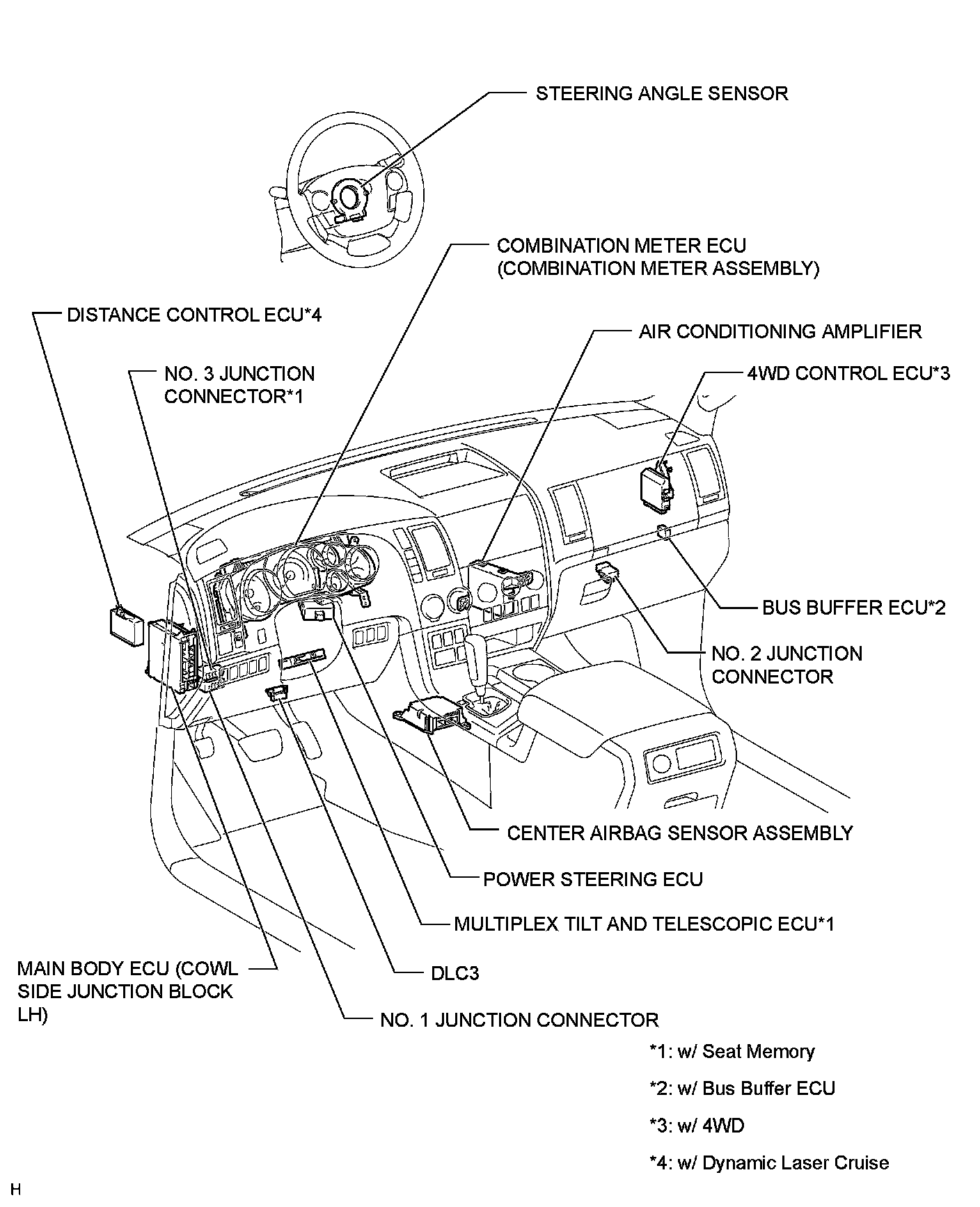 STEERING ANGLE SENSOR

COMBINATION METER ECU (COMBINATION METER ASSEMBLY)

DISTANCE CONTROL ECU*4

AIR CONDITIONING AMPLIFIER

NO. 3 JUNCTION CONNECTOR*1

4WD CONTROL ECU*3

BUS BUFFER ECU*2

NO. 2 JUNCTION CONNECTOR

CENTER AIRBAG SENSOR ASSEMBLY

POWER STEERING ECU

MULTIPLEX TILT AND TELESCOPIC ECU*1

MAIN BODY ECU (COWL SIDE JUNCTION BLOCK LH)

DLC3

NO. 1 JUNCTION CONNECTOR

*1: w/ Seat Memory

*2: w/ Bus Buffer ECU

*3: w/ 4WD

*4: w/ Dynamic Laser Cruise

H