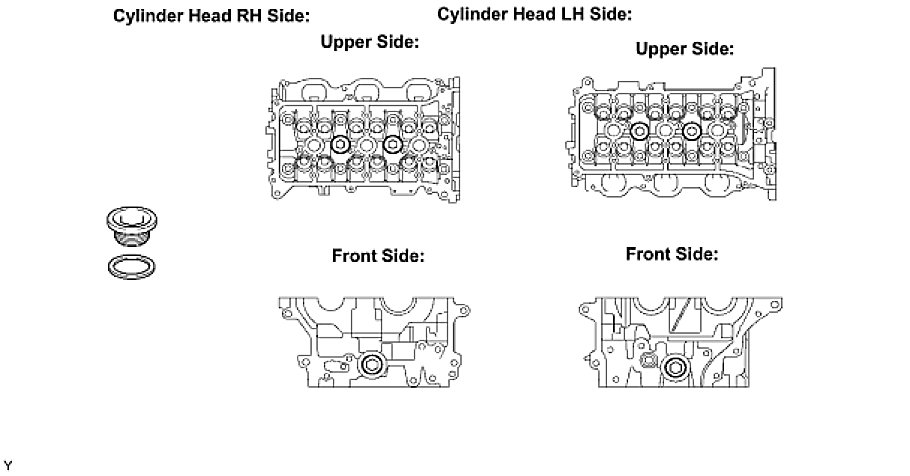 Cylinder Head RH Side:

Upper Side:

Front Side:

Cylinder Head LH Side:

Upper Side:

Front Side:

Y