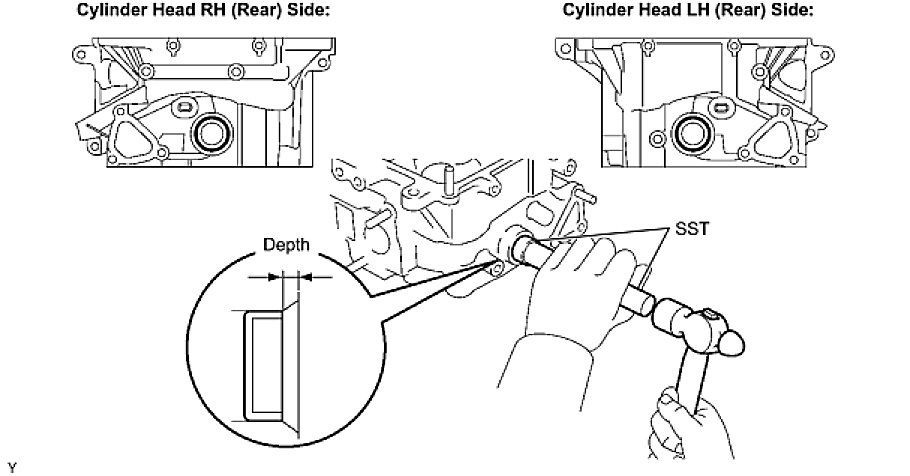 Cylinder Head RH (Rear) Side:

Cylinder Head LH (Rear) Side:

SST

Depth

Y