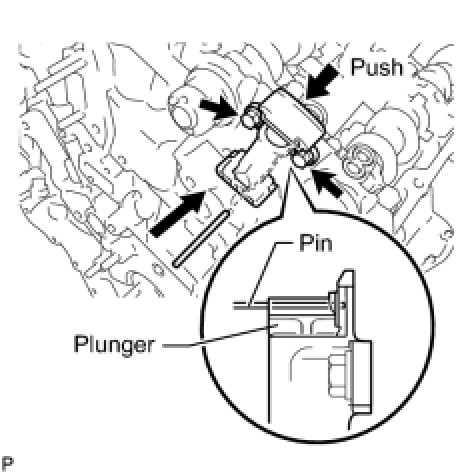 Push

Pin

Plunger

P