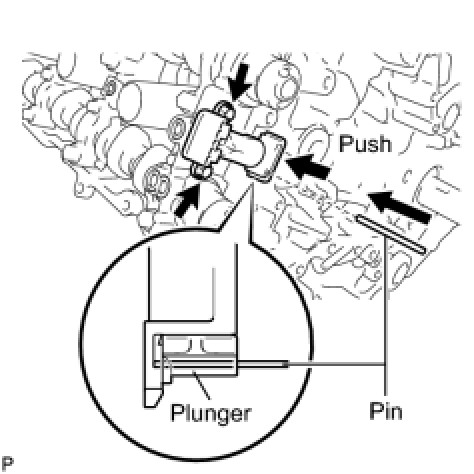 Push

Plunger

Pin

P