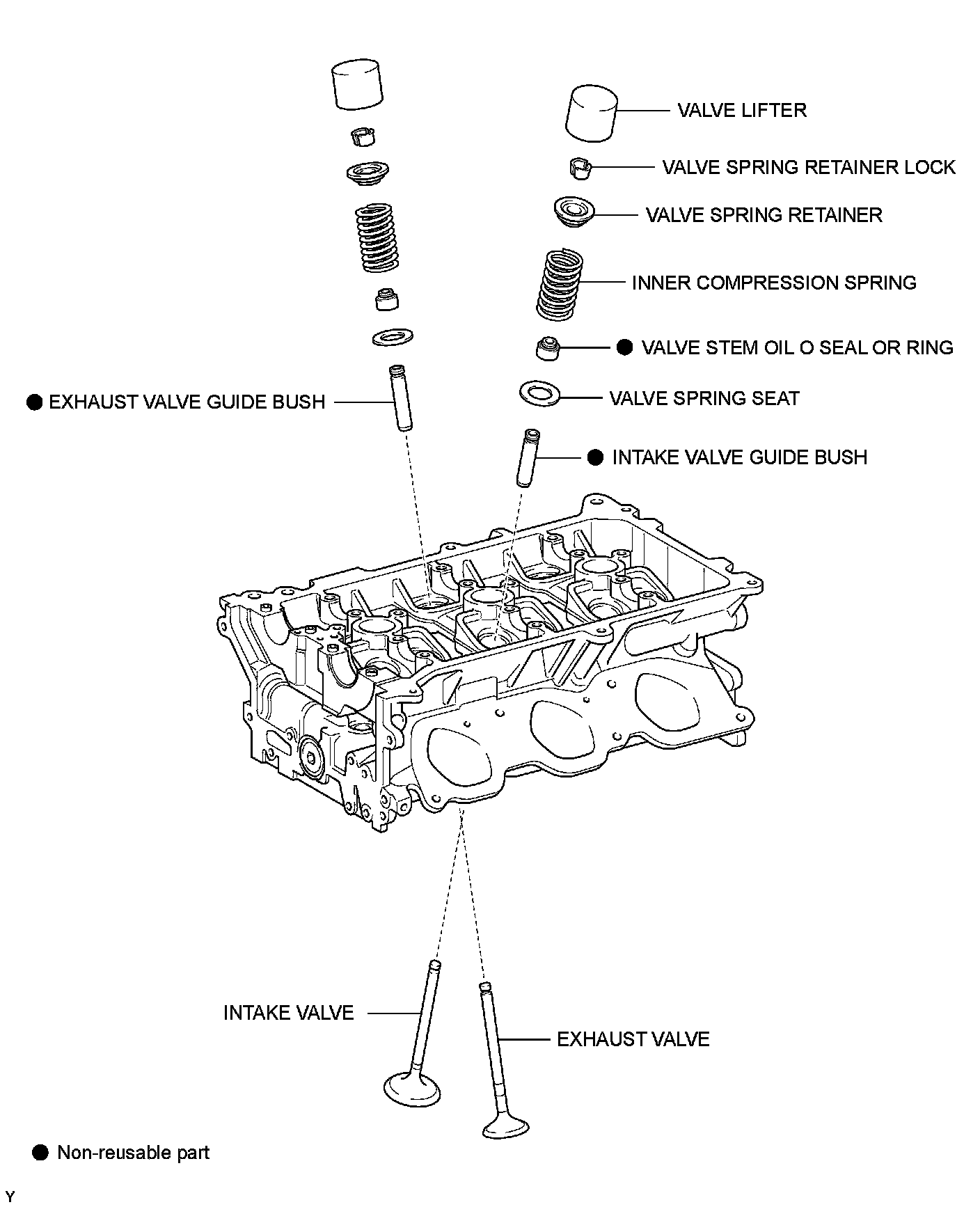 VALVE LIFTER

VALVE SPRING RETAINER LOCK

VALVE SPRING RETAINER

INNER COMPRESSION SPRING

● VALVE STEM OIL O SEAL OR RING

● EXHAUST VALVE GUIDE BUSH

VALVE SPRING SEAT

● INTAKE VALVE GUIDE BUSH

INTAKE VALVE

EXHAUST VALVE

● Non-reusable part

Y