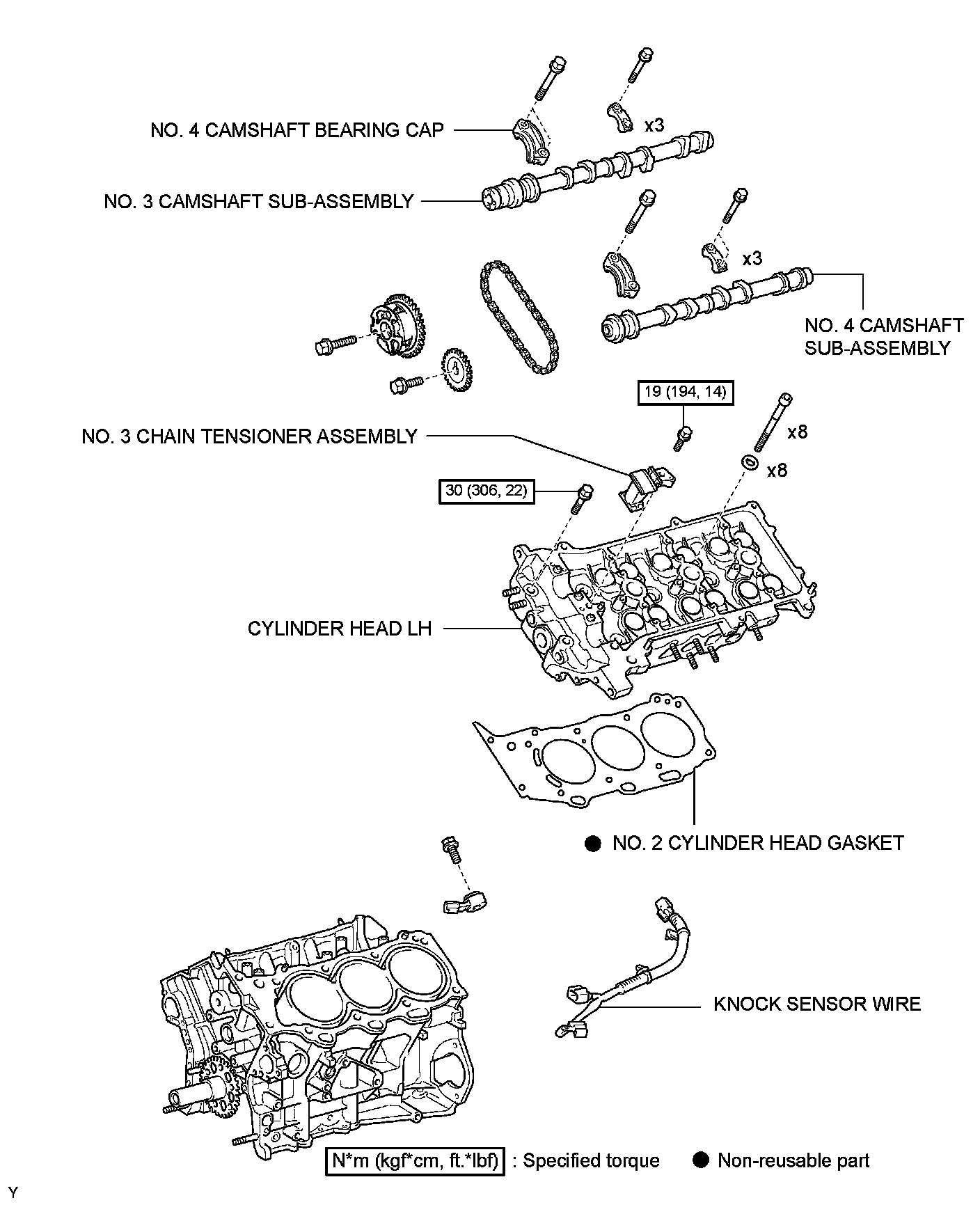 NO. 4 CAMSHAFT BEARING CAP

x3

NO. 3 CAMSHAFT SUB-ASSEMBLY

x3

NO. 4 CAMSHAFT SUB-ASSEMBLY

19 (194, 14)

NO. 3 CHAIN TENSIONER ASSEMBLY

x8

x8

30 (306, 22)

CYLINDER HEAD LH

● NO. 2 CYLINDER HEAD GASKET

KNOCK SENSOR WIRE

N*m (kgf*cm, ft.*lbf) : Specified torque ● Non-reusable part

Y