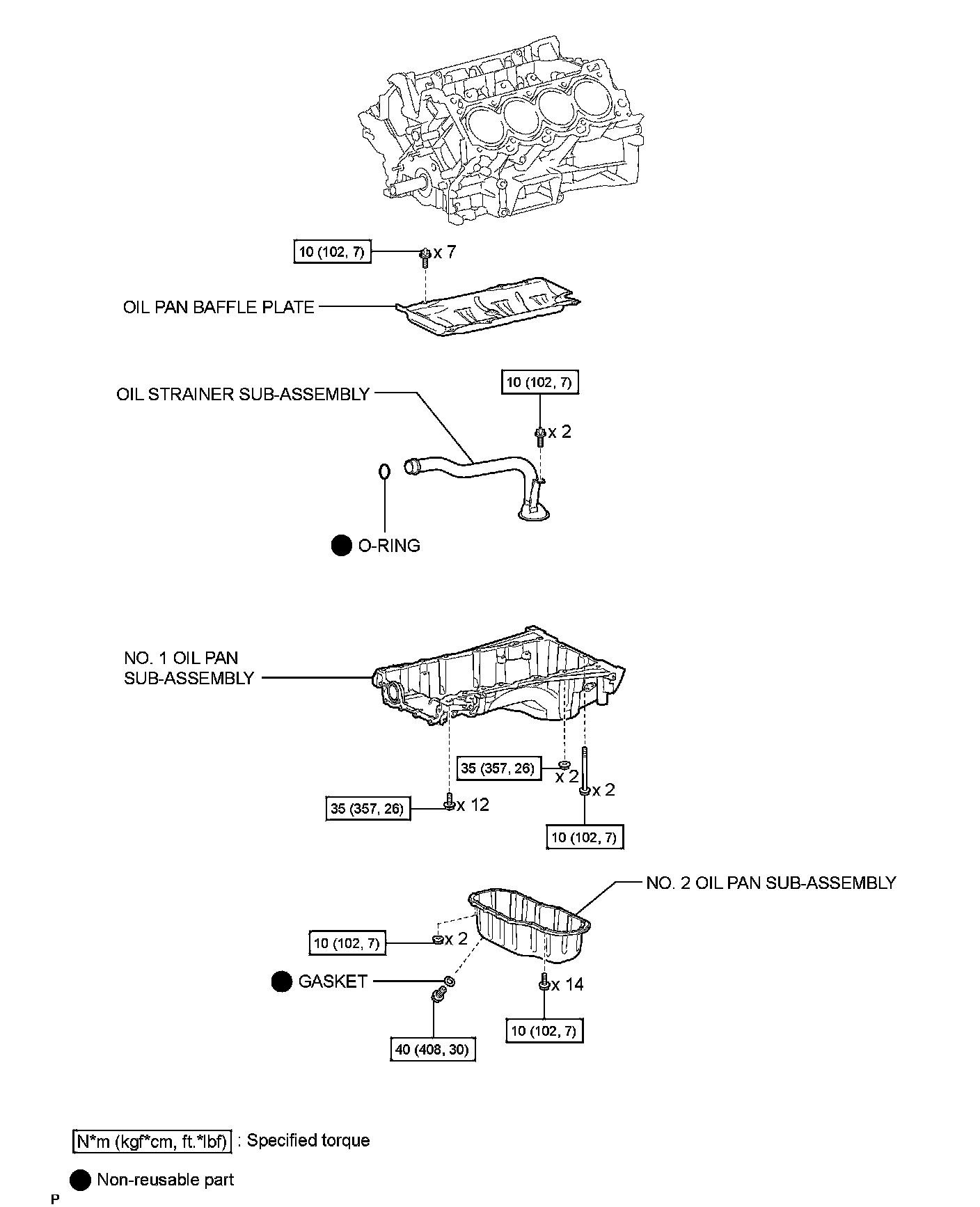 10 (102, 7) x 7

OIL PAN BAFFLE PLATE

OIL STRAINER SUB-ASSEMBLY

10 (102, 7)

x 2

O-RING

NO. 1 OIL PAN SUB-ASSEMBLY

35 (357, 26) x 2

x 2

35 (357, 26) x 12

10 (102, 7)

NO. 2 OIL PAN SUB-ASSEMBLY

10 (102, 7) x 2

GASKET

x 14

10 (102, 7)

40 (408, 30)

N*m (kgf*cm, ft.*lbf) : Specified torque

Non-reusable part

P