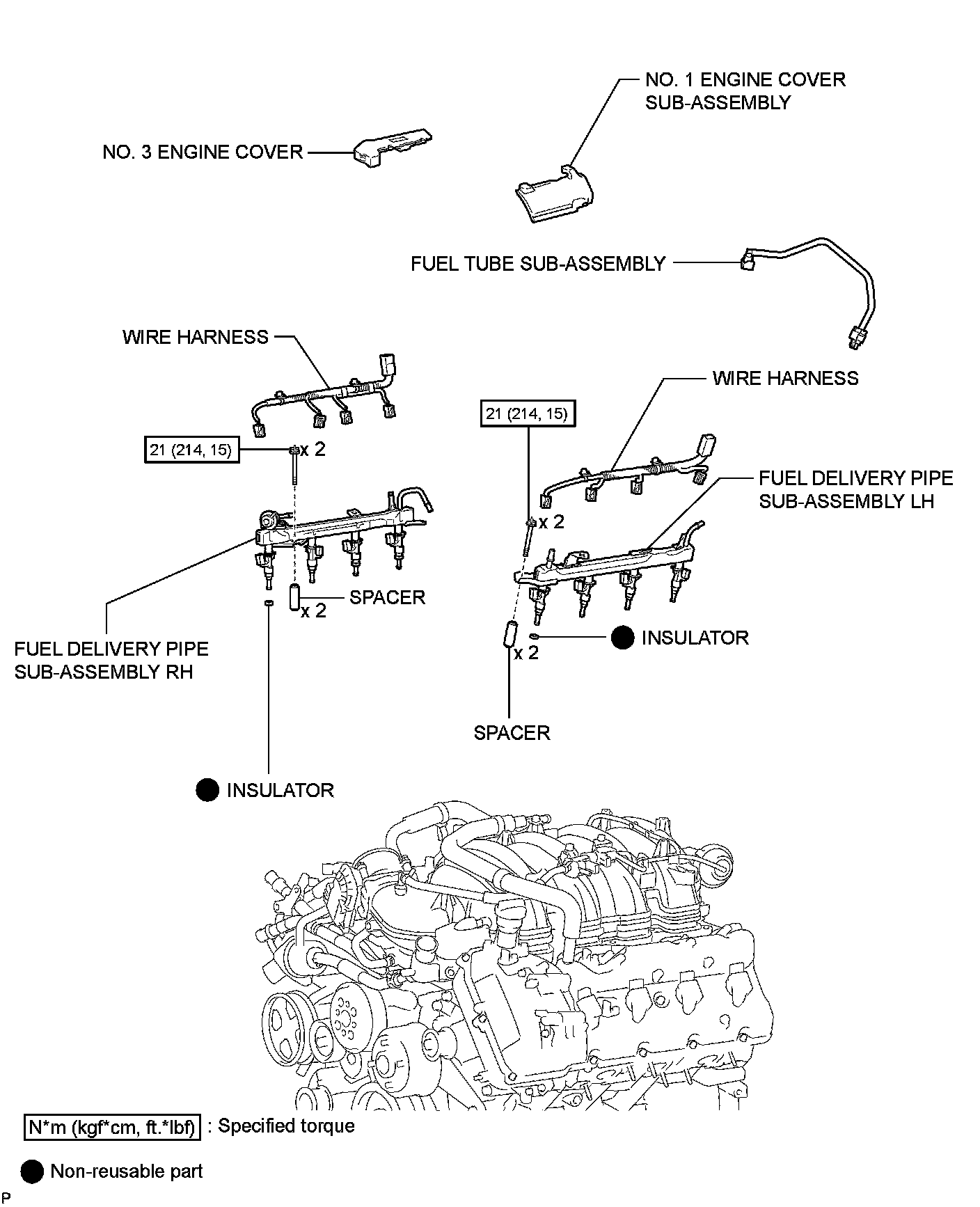 NO. 1 ENGINE COVER SUB-ASSEMBLY

NO. 3 ENGINE COVER

FUEL TUBE SUB-ASSEMBLY

WIRE HARNESS

WIRE HARNESS

21 (214, 15)

21 (214, 15)

x 2

FUEL DELIVERY PIPE SUB-ASSEMBLY LH

x 2

SPACER

x 2

FUEL DELIVERY PIPE SUB-ASSEMBLY RH

INSULATOR

x 2

SPACER

INSULATOR

N*m (kgf*cm, ft.*lbf) : Specified torque

Non-reusable part

P