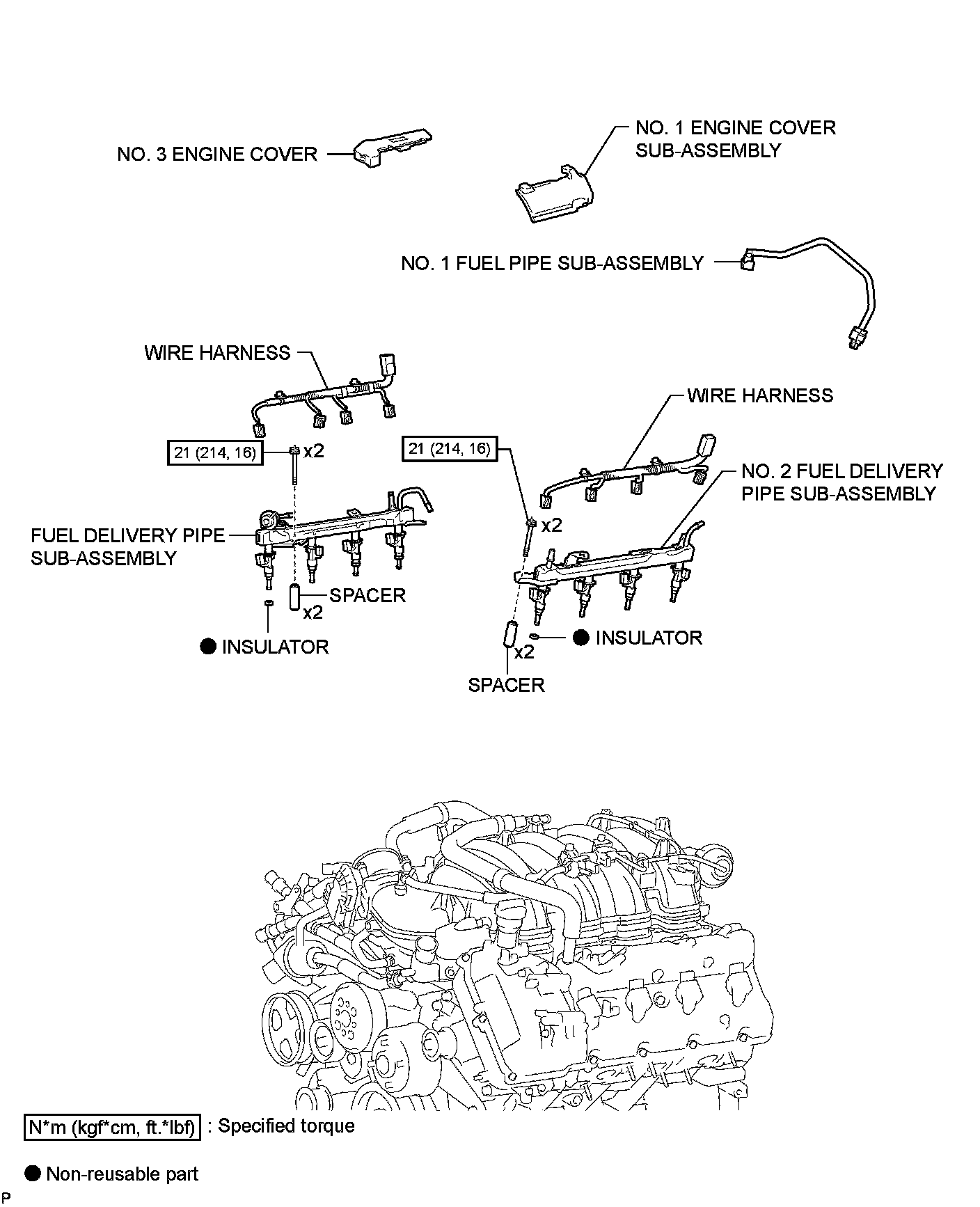 NO. 3 ENGINE COVER

NO. 1 ENGINE COVER SUB-ASSEMBLY

NO. 1 FUEL PIPE SUB-ASSEMBLY

WIRE HARNESS

21 (214, 16)

x2

FUEL DELIVERY PIPE SUB-ASSEMBLY

SPACER

x2

● INSULATOR

WIRE HARNESS

21 (214, 16)

NO. 2 FUEL DELIVERY PIPE SUB-ASSEMBLY

x2

● INSULATOR

x2

SPACER

N*m (kgf*cm, ft.*lbf) : Specified torque

● Non-reusable part

P