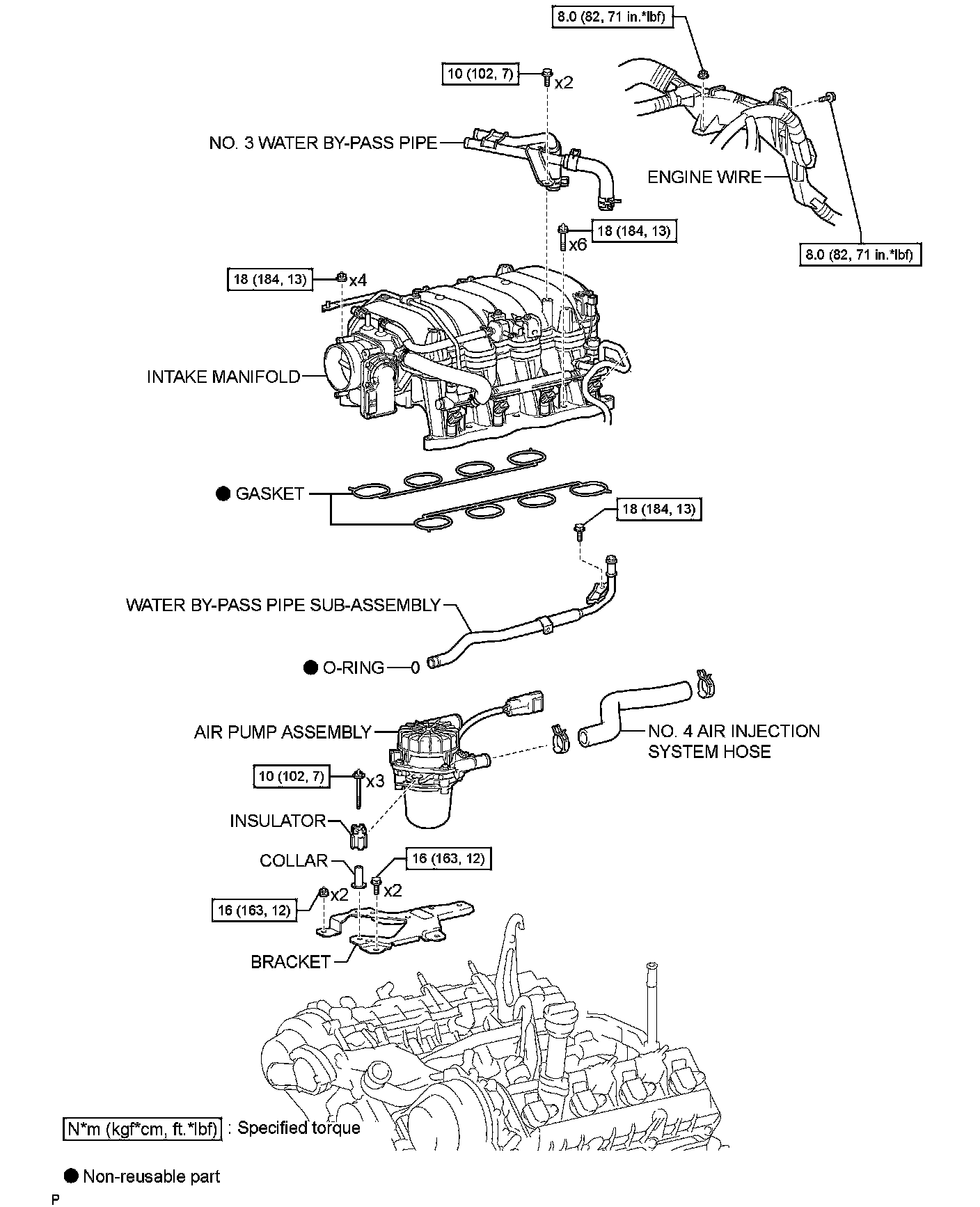 8.0 (82, 71 in.*lbf)

10 (102, 7)

x2

NO. 3 WATER BY-PASS PIPE

ENGINE WIRE

18 (184, 13)

x6

8.0 (82, 71 in.*lbf)

18 (184, 13)

x4

INTAKE MANIFOLD

● GASKET

18 (184, 13)

WATER BY-PASS PIPE SUB-ASSEMBLY

● O-RING

AIR PUMP ASSEMBLY

NO. 4 AIR INJECTION SYSTEM HOSE

10 (102, 7)

x3

INSULATOR

COLLAR

16 (163, 12)

x2

x2

16 (163, 12)

BRACKET

N*m (kgf*cm, ft.*lbf) : Specified torque

● Non-reusable part

P