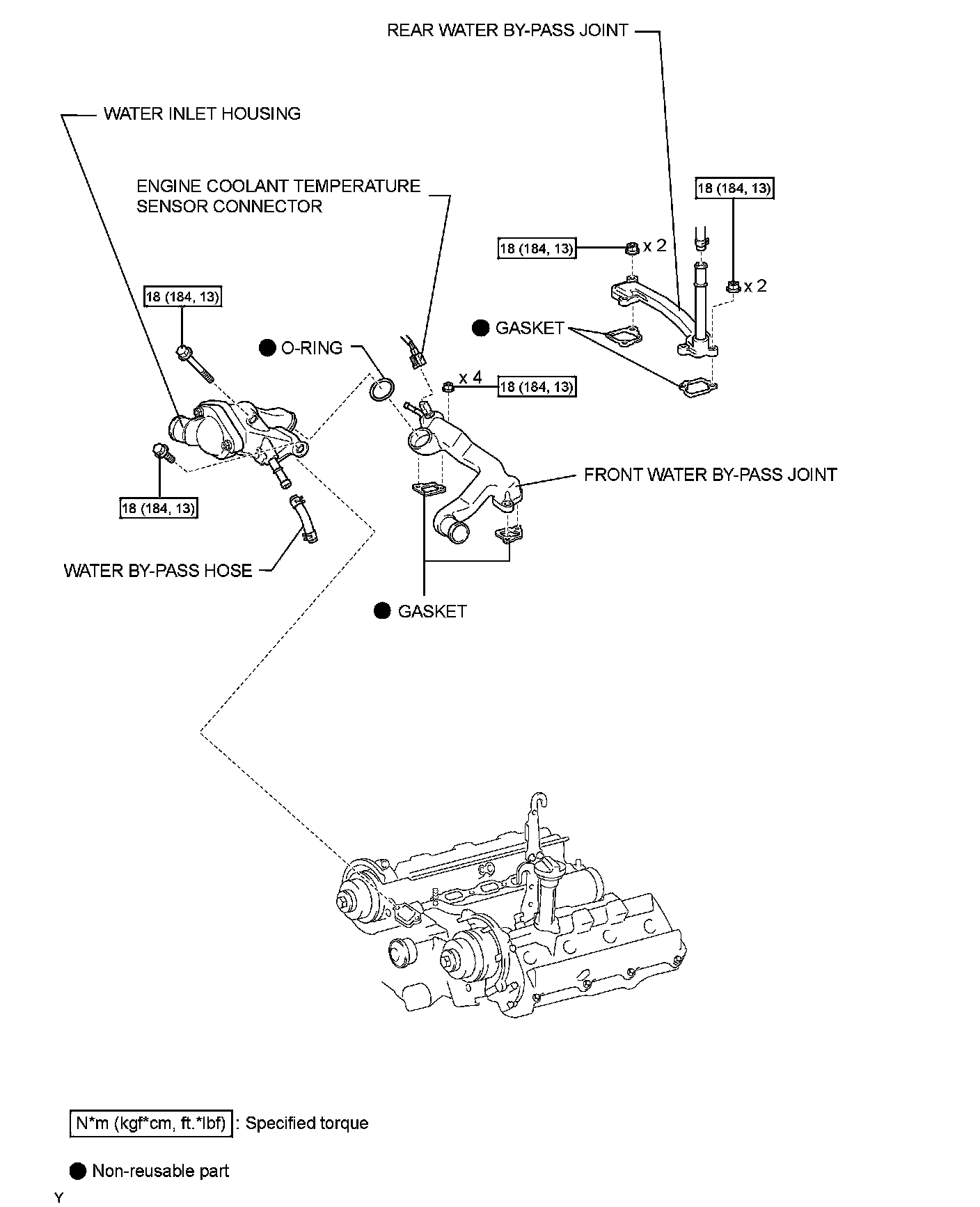 REAR WATER BY-PASS JOINT

WATER INLET HOUSING

ENGINE COOLANT TEMPERATURE SENSOR CONNECTOR

18 (184, 13)

18 (184, 13) x 2

x 2

18 (184, 13)

● GASKET

● O-RING

x 4 18 (184, 13)

FRONT WATER BY-PASS JOINT

18 (184, 13)

WATER BY-PASS HOSE

● GASKET

N*m (kgf*cm, ft.*lbf) : Specified torque

● Non-reusable part

Y