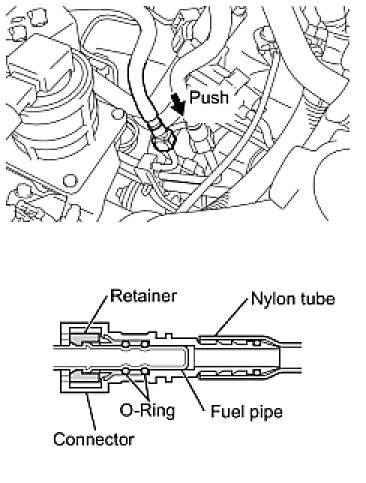 Push

Retainer
Nylon tube
O-Ring
Fuel pipe
Connector