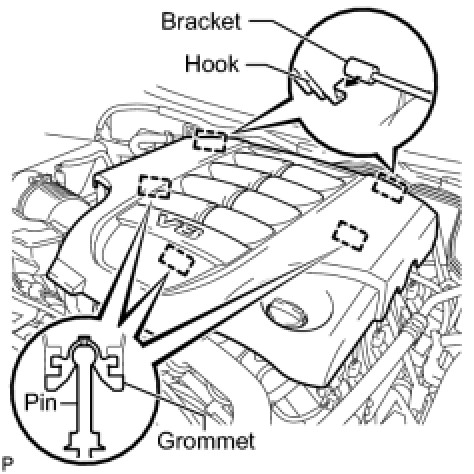 Bracket
Hook
V8
Pin
Grommet
P