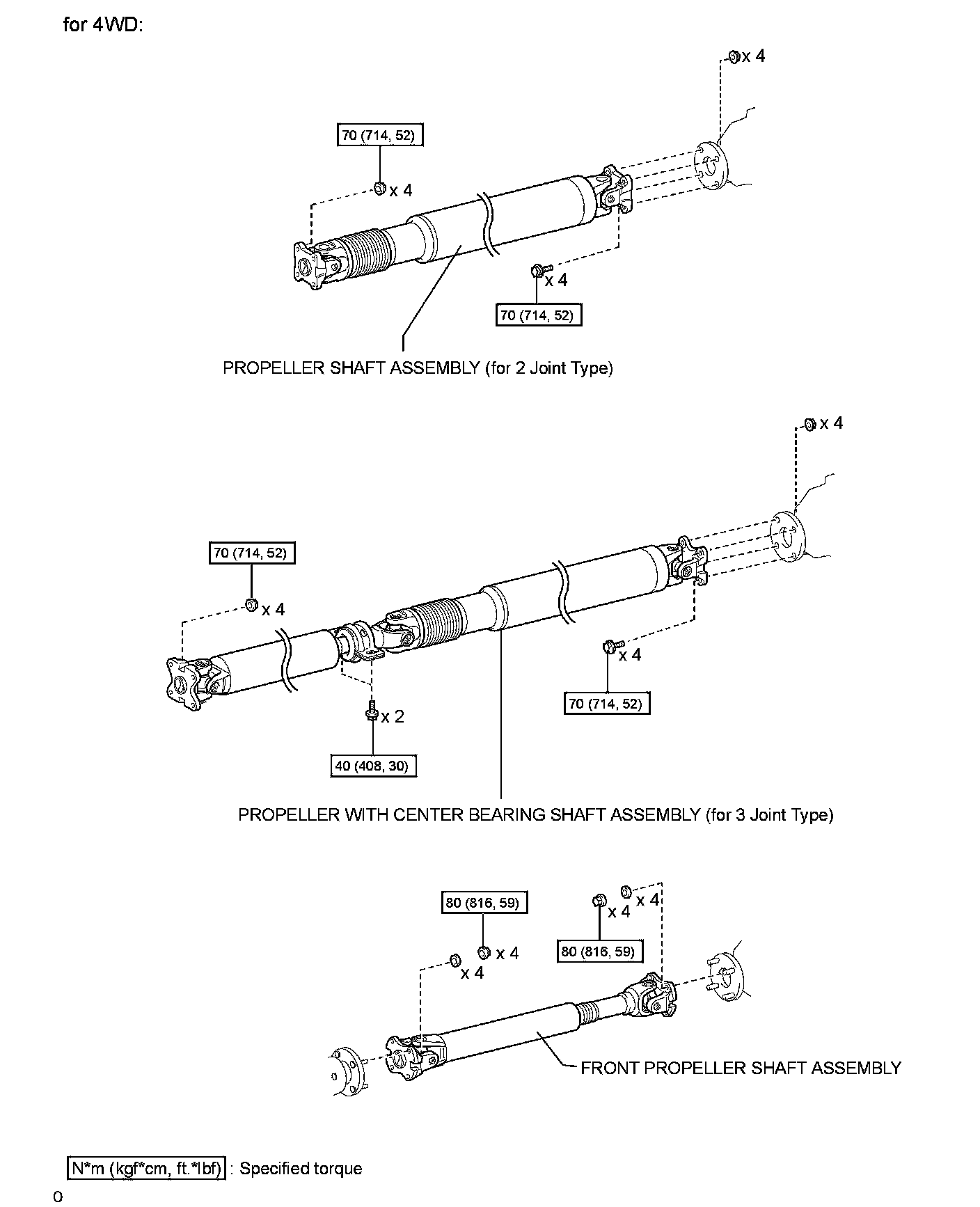 for 4WD:

x 4

70 (714, 52)

x 4

x 4

70 (714, 52)

PROPELLER SHAFT ASSEMBLY (for 2 Joint Type)

x 4

70 (714, 52)

x 4

x 4

70 (714, 52)

x 2

40 (408, 30)

PROPELLER WITH CENTER BEARING SHAFT ASSEMBLY (for 3 Joint Type)

80 (816, 59)

x 4

x 4

x 4

x 4

80 (816, 59)

FRONT PROPELLER SHAFT ASSEMBLY

N*m (kgf*cm, ft.*lbf) : Specified torque

0