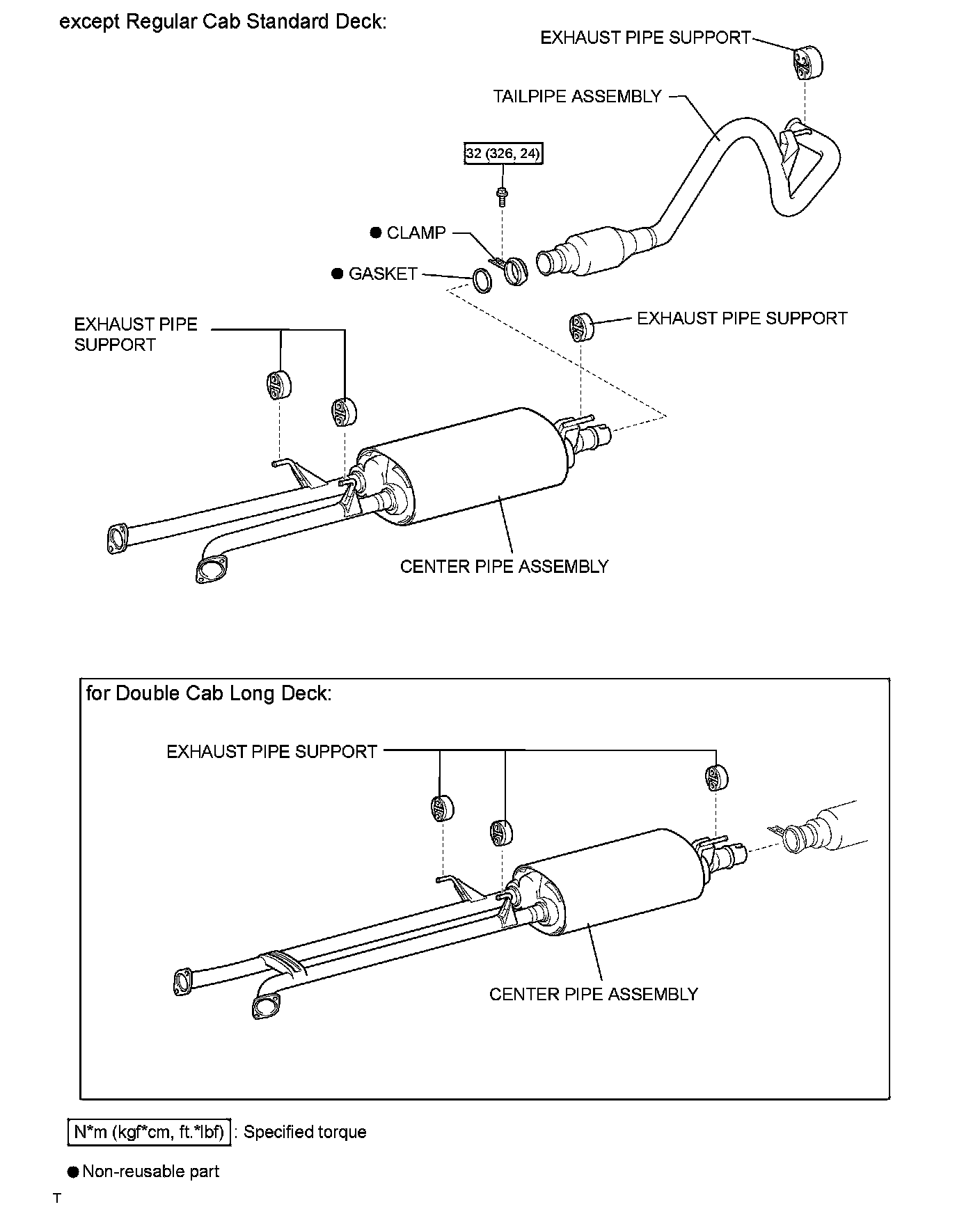 except Regular Cab Standard Deck:

EXHAUST PIPE SUPPORT

TAILPIPE ASSEMBLY

32 (326, 24)

● CLAMP

● GASKET

EXHAUST PIPE SUPPORT

EXHAUST PIPE SUPPORT

CENTER PIPE ASSEMBLY

for Double Cab Long Deck:

EXHAUST PIPE SUPPORT

CENTER PIPE ASSEMBLY

N*m (kgf*cm, ft.*lbf) : Specified torque

● Non-reusable part

T