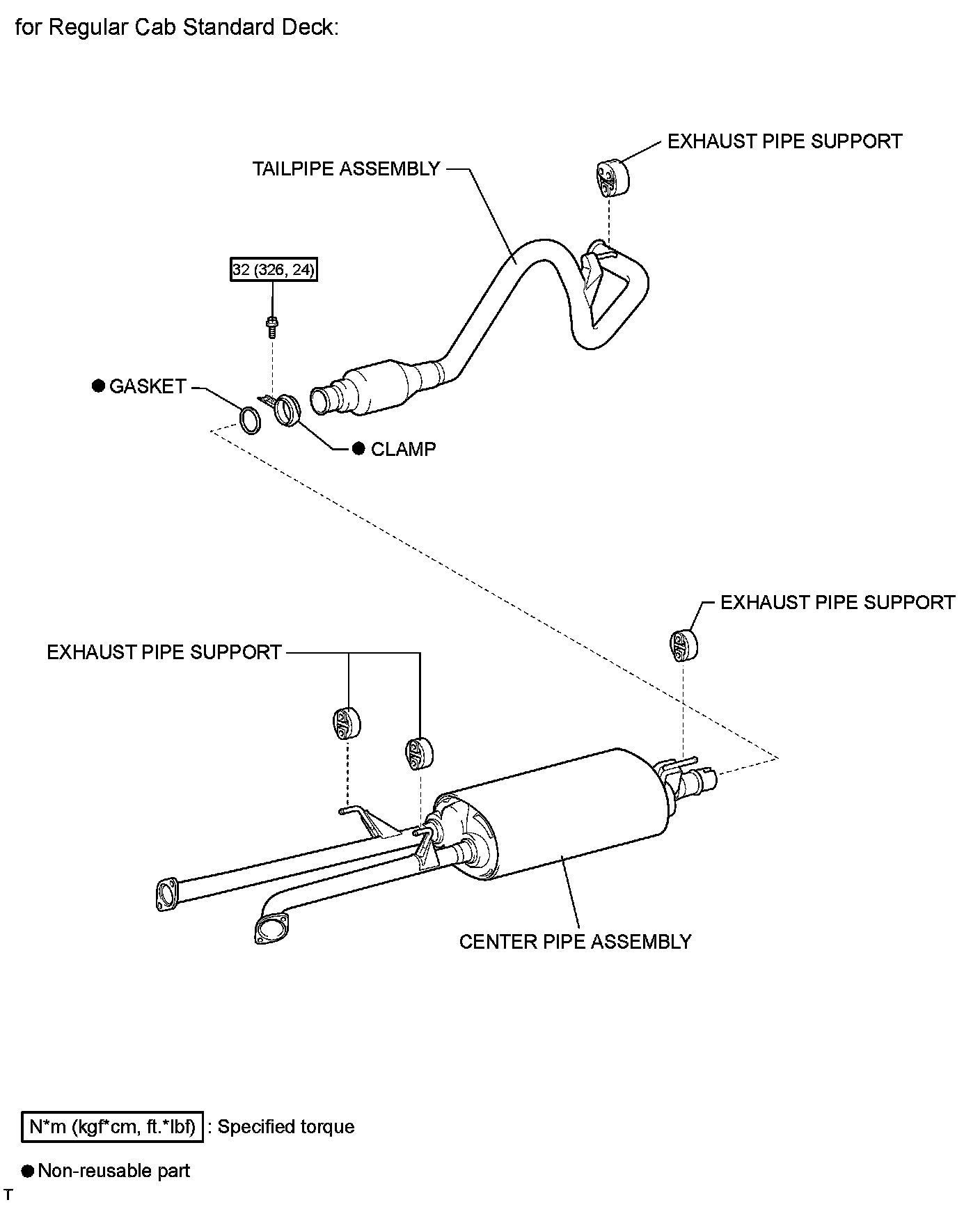 for Regular Cab Standard Deck:

EXHAUST PIPE SUPPORT

TAILPIPE ASSEMBLY

32 (326, 24)

● GASKET

● CLAMP

EXHAUST PIPE SUPPORT

EXHAUST PIPE SUPPORT

CENTER PIPE ASSEMBLY

N*m (kgf*cm, ft.*lbf) : Specified torque

● Non-reusable part

T