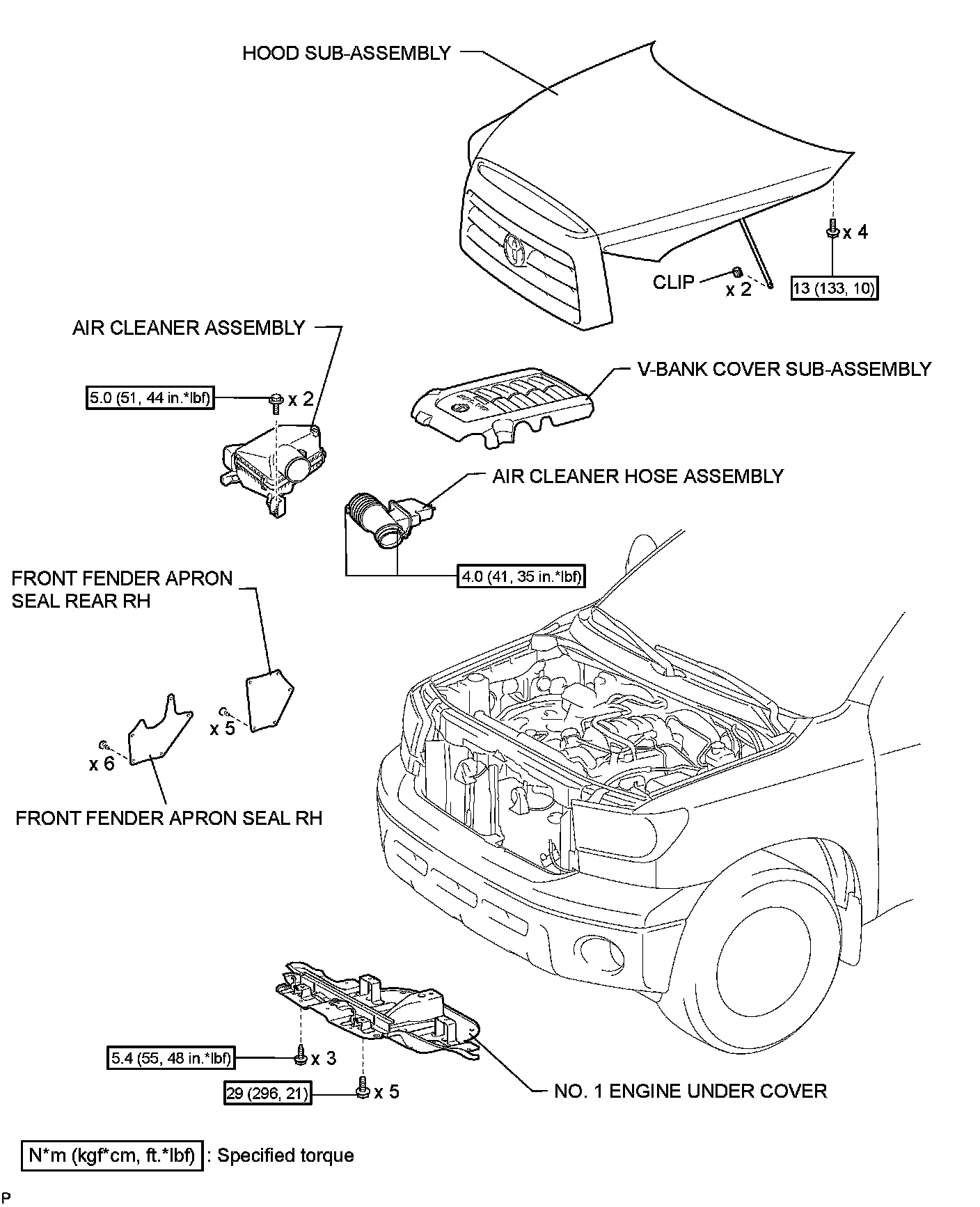 HOOD SUB-ASSEMBLY

x 4

CLIP

x 2

13 (133, 10)

AIR CLEANER ASSEMBLY

5.0 (51, 44 in.*lbf)

x 2

V-BANK COVER SUB-ASSEMBLY

AIR CLEANER HOSE ASSEMBLY

4.0 (41, 35 in.*lbf)

FRONT FENDER APRON SEAL REAR RH

x 5

x 6

FRONT FENDER APRON SEAL RH

5.4 (55, 48 in.*lbf)

x 3

29 (296, 21)

x 5

NO. 1 ENGINE UNDER COVER

N*m (kgf*cm, ft.*lbf) : Specified torque

P