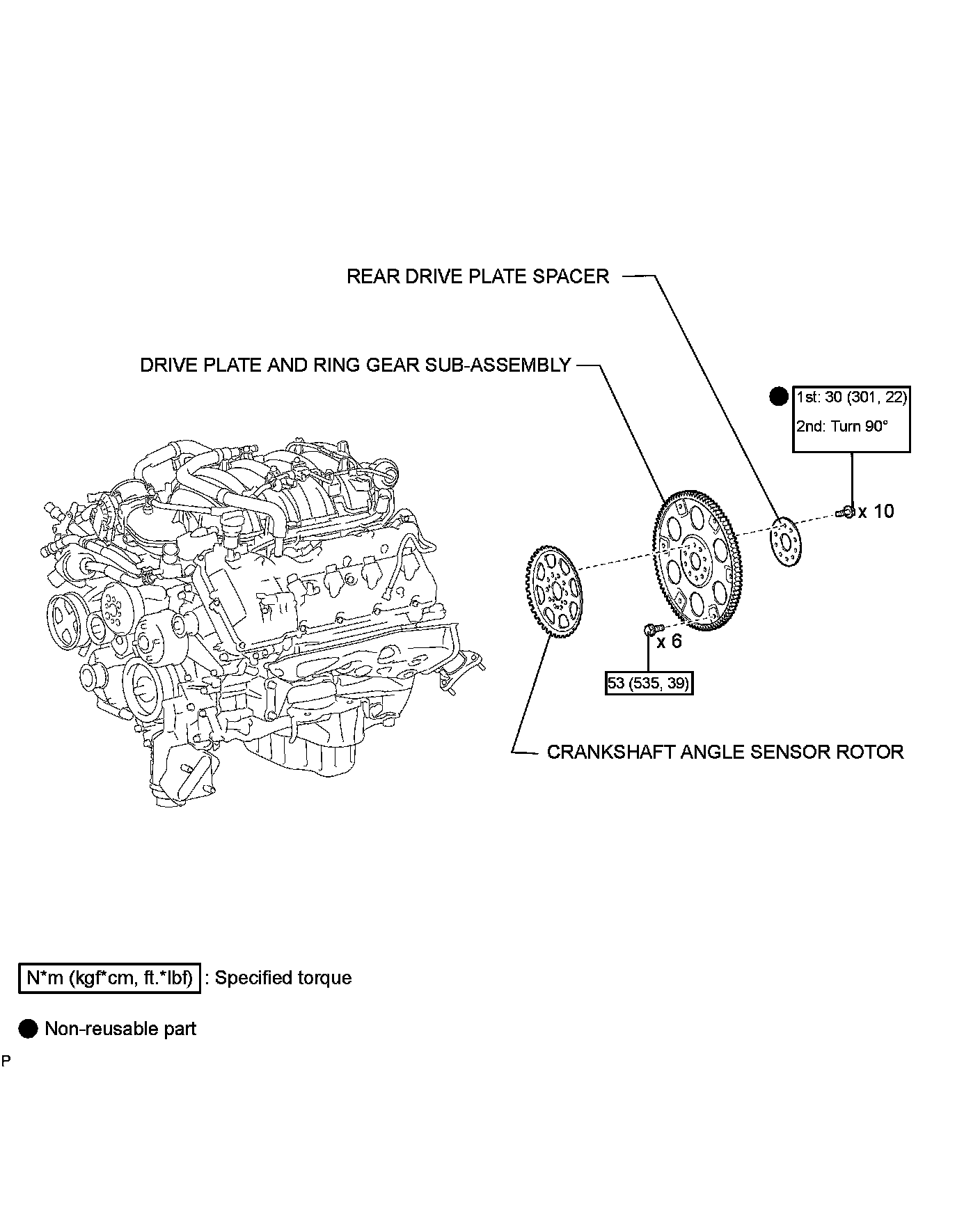 REAR DRIVE PLATE SPACER

DRIVE PLATE AND RING GEAR SUB-ASSEMBLY

1st: 30 (301, 22)
2nd: Turn 90°

x 10

x 6

53 (535, 39)

CRANKSHAFT ANGLE SENSOR ROTOR

N*m (kgf*cm, ft.*lbf) : Specified torque

Non-reusable part

P